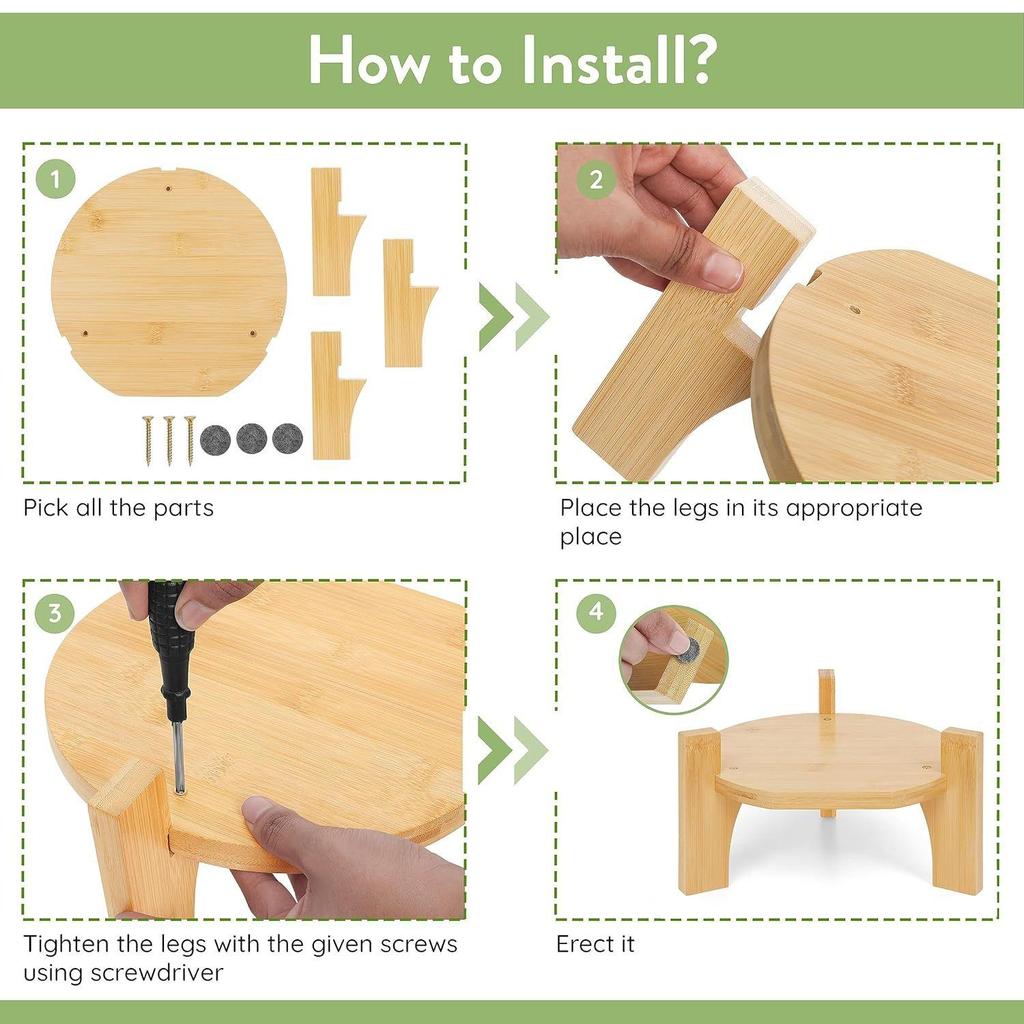 How to Install?

1

Pick all the parts

2

Place the legs in its appropriate place

3

Tighten the legs with the given screws using screwdriver

4

Erect it