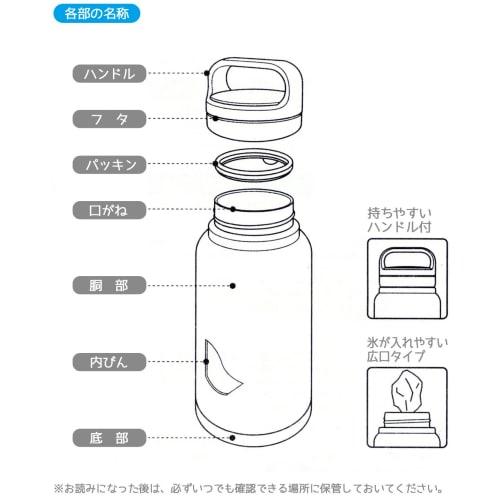 各部の名称

ハンドル

フタ

パッキン

口がね

胴部

内びん

底部

持ちやすい
ハンドル付

氷が入れやすい
広口タイプ

※お読みになった後は、必ずいつでも確認できる場所に保管しておいてください。