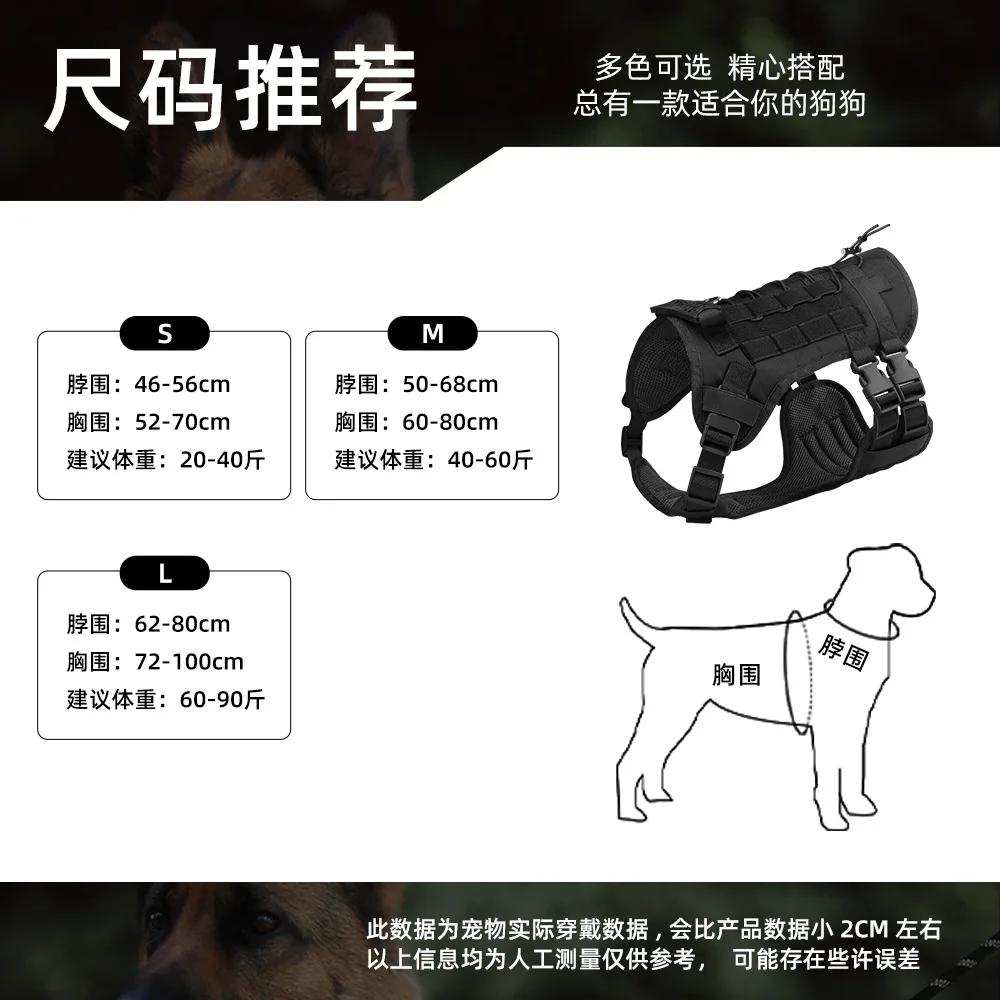 尺码推荐

多色可选 精心搭配
总有一款适合你的狗狗

S
脖围：46-56cm
胸围：52-70cm
建议体重：20-40斤

M
脖围：50-68cm
胸围：60-80cm
建议体重：40-60斤

L
脖围：62-80cm
胸围：72-100cm
建议体重：60-90斤

胸围
脖围

此数据为宠物实际穿戴数据，会比产品数据小 2CM 左右
以上信息均为人工测量仅供参考， 可能存在些许误差