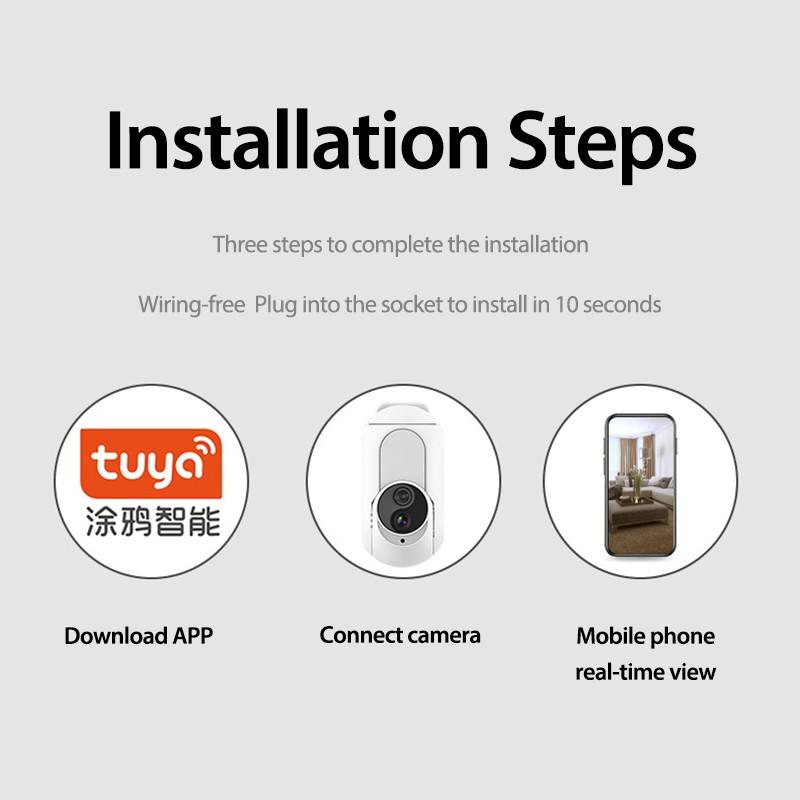 Installation Steps

Three steps to complete the installation

Wiring-free  Plug into the socket to install in 10 seconds

tuya
涂鸦智能

Download APP

Connect camera

Mobile phone real-time view