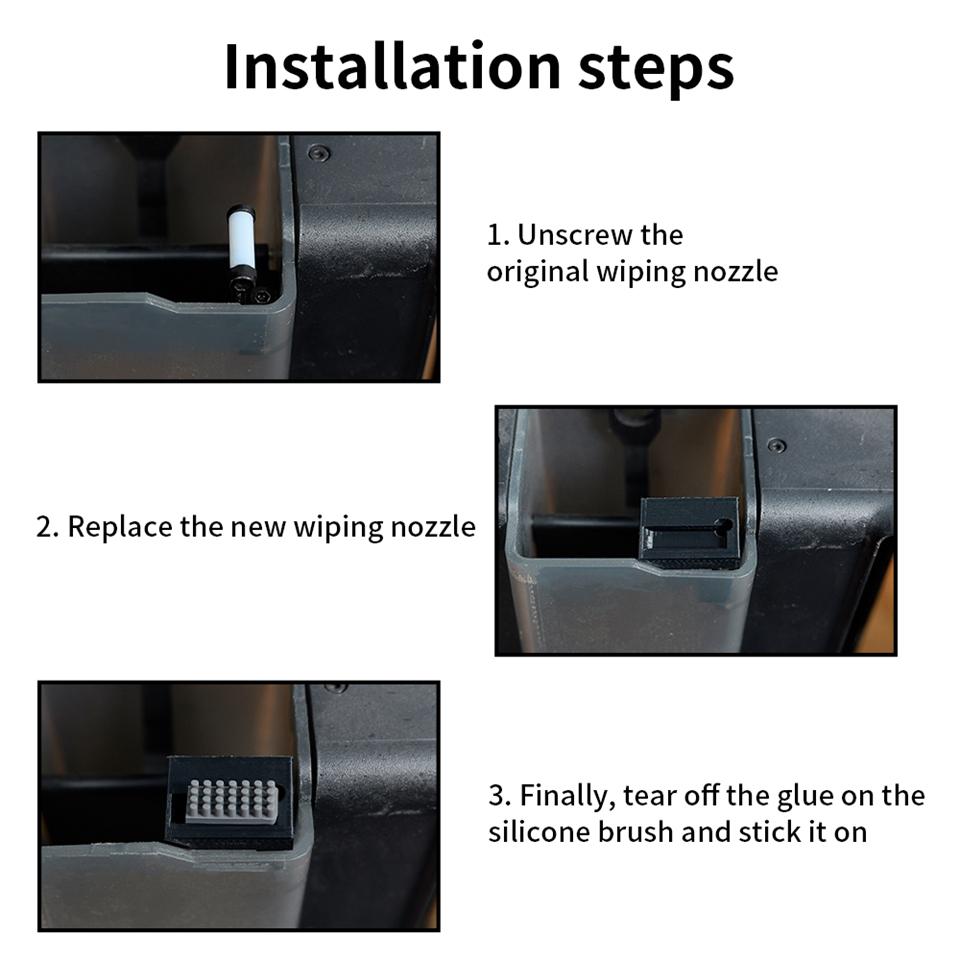 Installation steps

1. Unscrew the original wiping nozzle

2. Replace the new wiping nozzle

3. Finally, tear off the glue on the silicone brush and stick it on