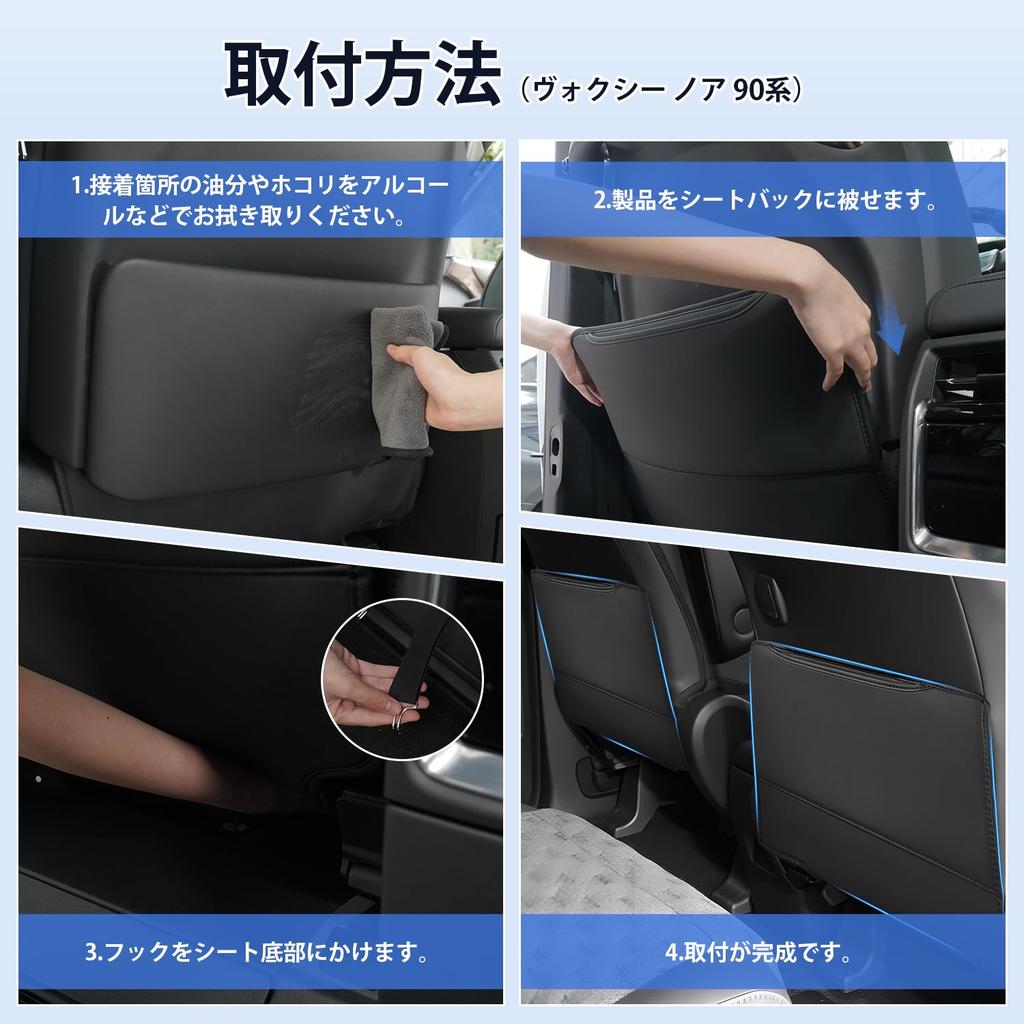 取付方法（ヴォクシー ノア 90系）

1.接着箇所の油分やホコリをアルコールなどでお拭き取りください。

2.製品をシートバックに被せます。

3.フックをシート底部にかけます。

4.取付が完成です。