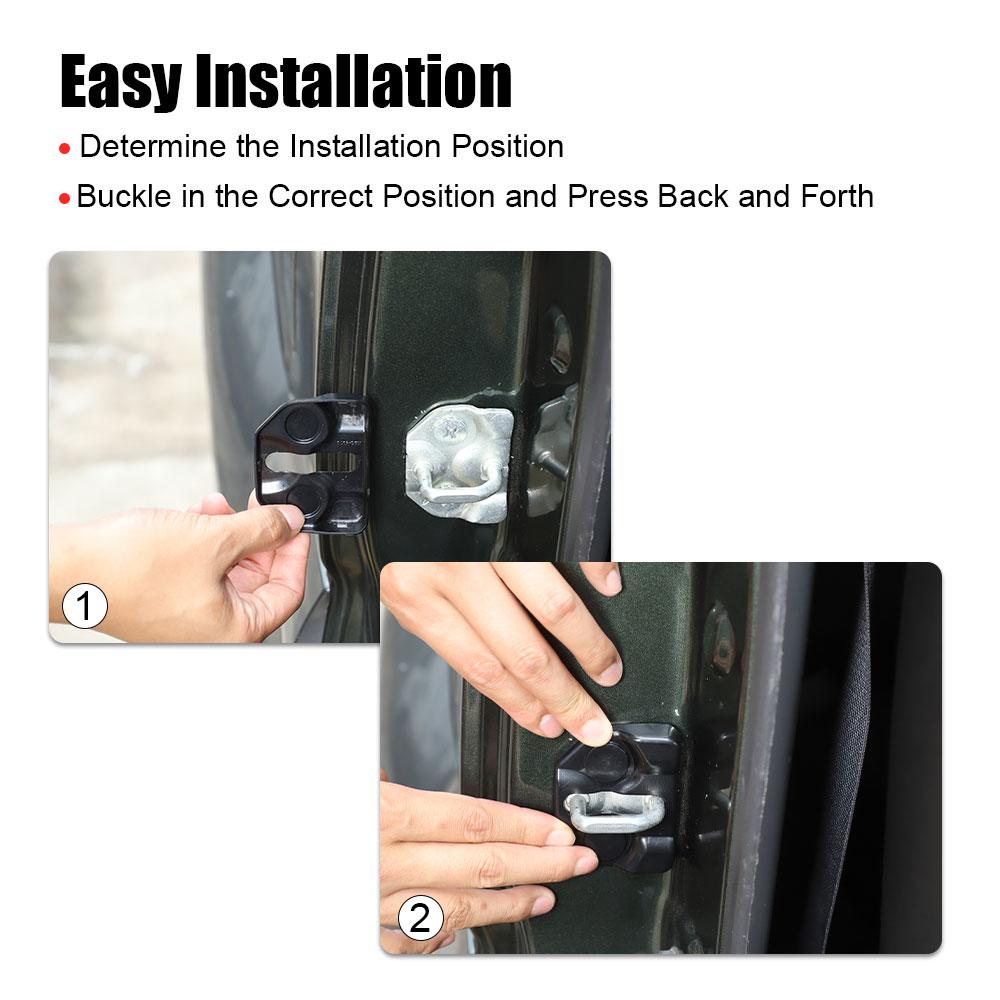 Easy Installation

• Determine the Installation Position

• Buckle in the Correct Position and Press Back and Forth

1

2