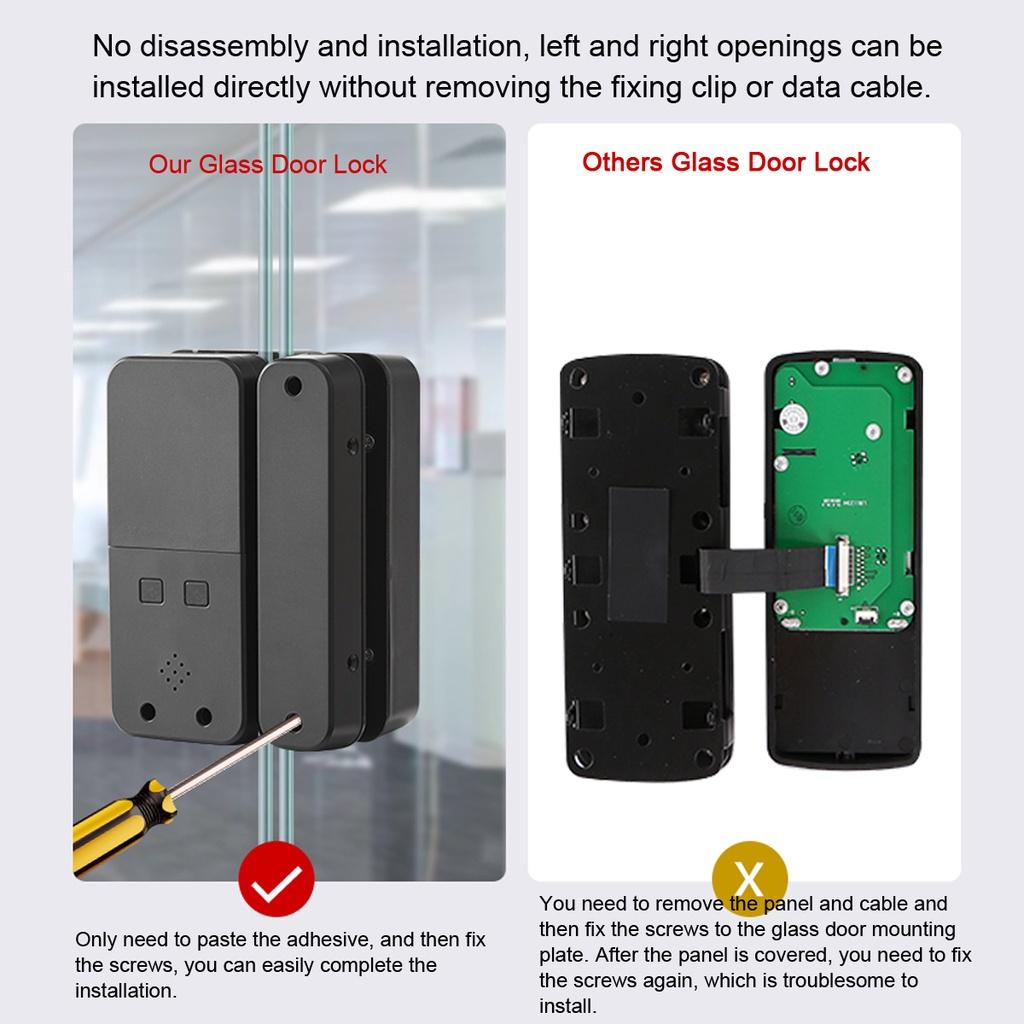 No disassembly and installation, left and right openings can be installed directly without removing the fixing clip or data cable.

Our Glass Door Lock

Only need to paste the adhesive, and then fix the screws, you can easily complete the installation.

Others Glass Door Lock

X

You need to remove the panel and cable and then fix the screws to the glass door mounting plate. After the panel is covered, you need to fix the screws again, which is troublesome to install.