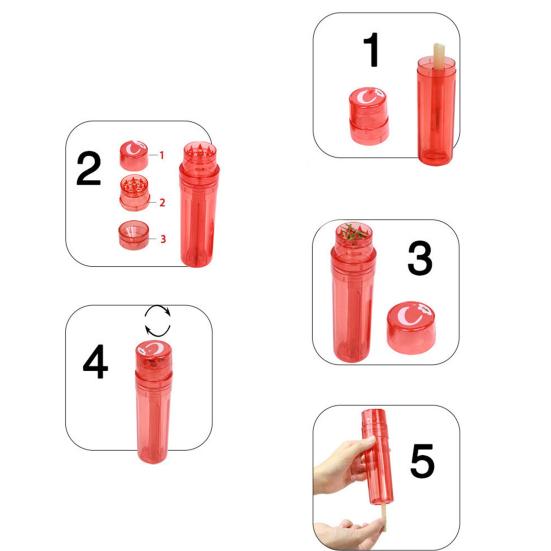 1

2

1
2
3

3

4

5