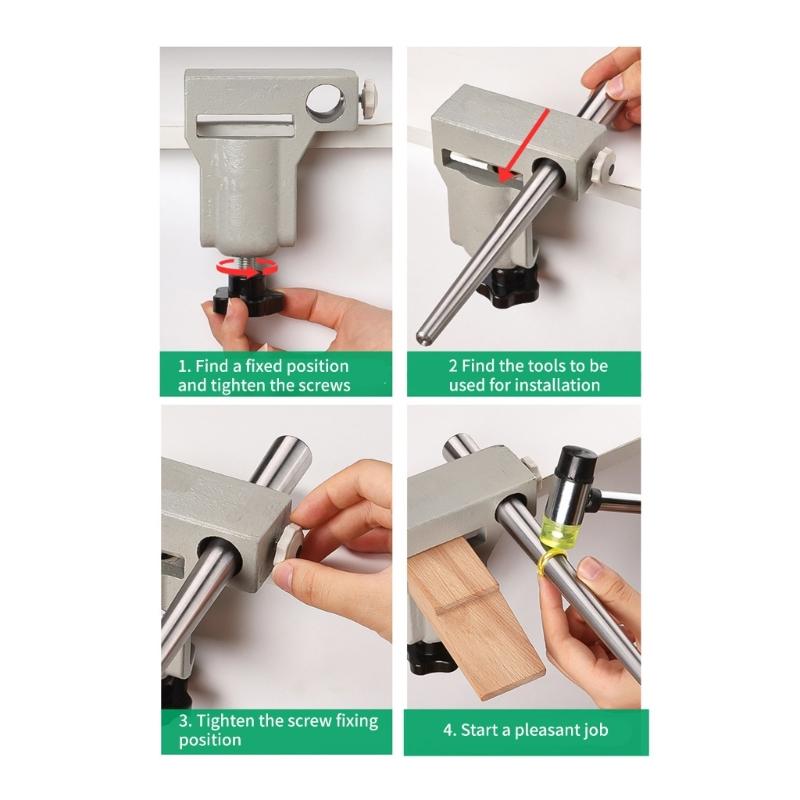 1. Find a fixed position and tighten the screws

2 Find the tools to be used for installation

3. Tighten the screw fixing position

4. Start a pleasant job