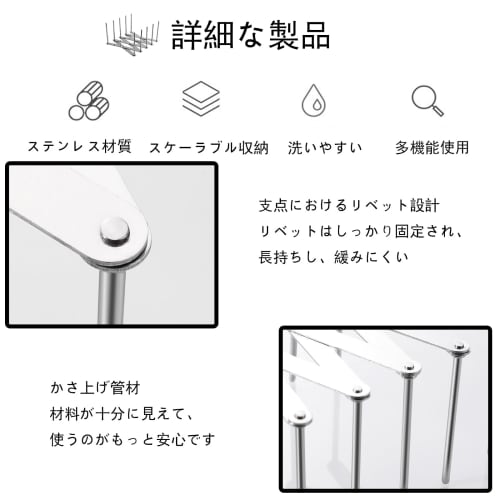 詳細な製品

ステンレス材質
スケーラブル収納
洗いやすい
多機能使用

支点におけるリベット設計
リベットはしっかり固定され、
長持ちし、緩みにくい

かさ上げ管材
材料が十分に見えて、
使うのがもっと安心です