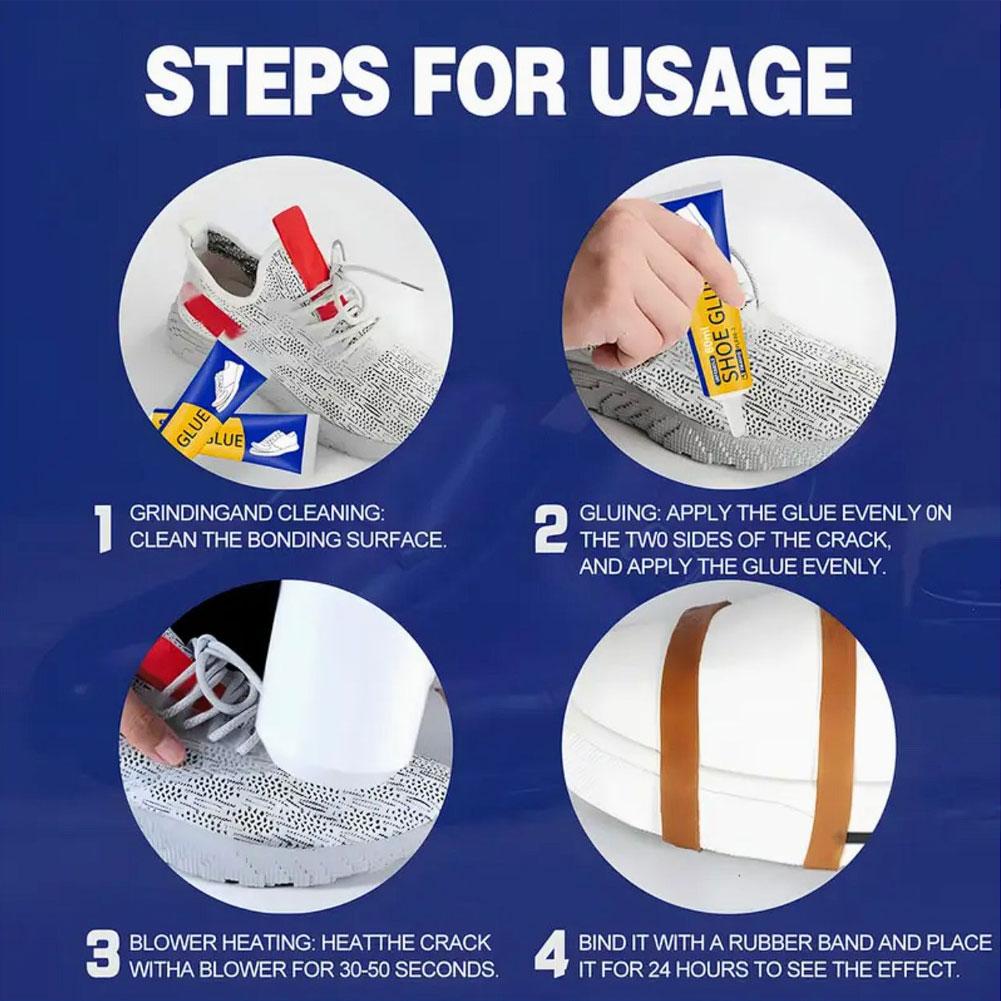 STEPS FOR USAGE

GLUE GLUE

60ml SHOE GLUE

1 GRINDINGAND CLEANING: CLEAN THE BONDING SURFACE.

2 GLUING: APPLY THE GLUE EVENLY 0N THE TW0 SIDES OF THE CRACK, AND APPLY THE GLUE EVENLY.

3 BLOWER HEATING: HEATTHE CRACK WITHA BLOWER FOR 30-50 SECONDS.

4 BIND IT WITH A RUBBER BAND AND PLACE IT FOR 24 HOURS TO SEE THE EFFECT.