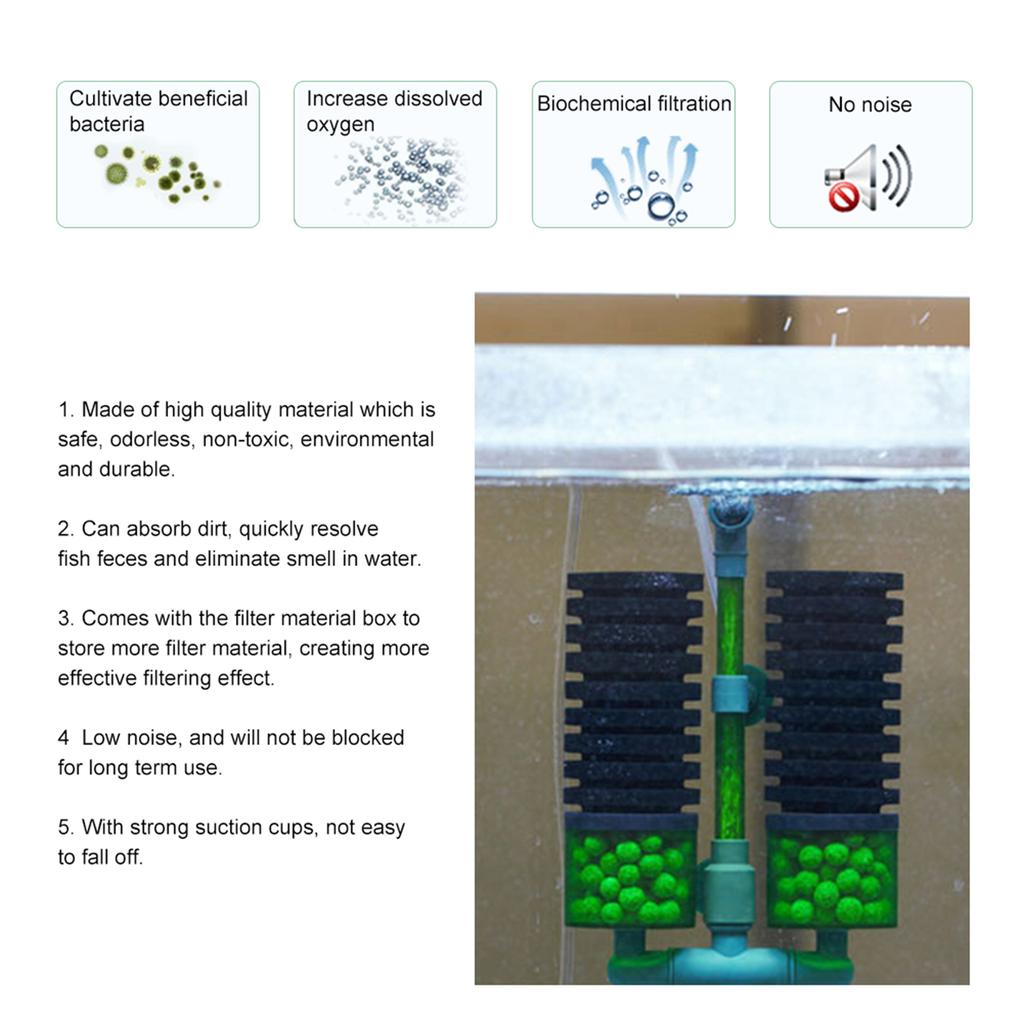 Cultivate beneficial bacteria

Increase dissolved oxygen

Biochemical filtration

No noise

1. Made of high quality material which is safe, odorless, non-toxic, environmental and durable.

2. Can absorb dirt, quickly resolve fish feces and eliminate smell in water.

3. Comes with the filter material box to store more filter material, creating more effective filtering effect.

4 Low noise, and will not be blocked for long term use.

5. With strong suction cups, not easy to fall off.