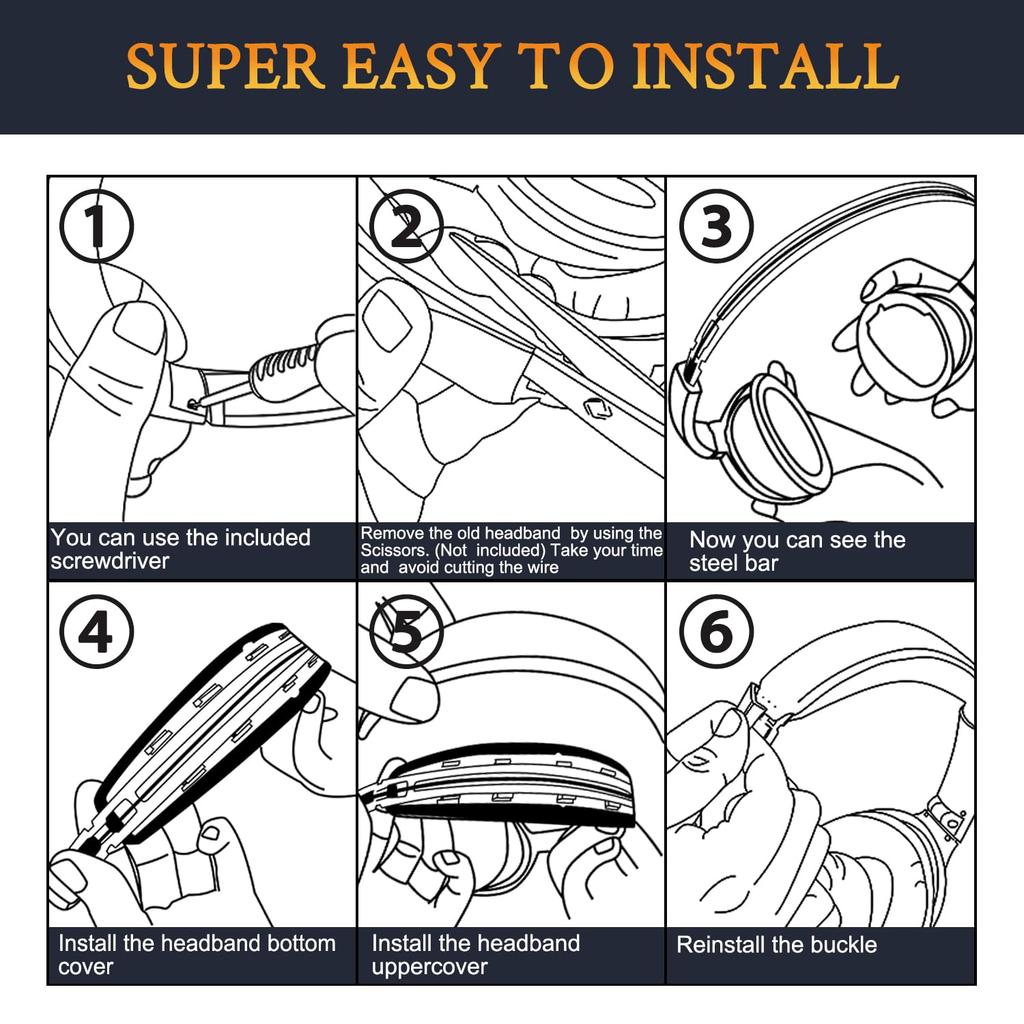 SUPER EASY TO INSTALL

1
You can use the included screwdriver

2
Remove the old headband by using the Scissors. (Not included) Take your time and avoid cutting the wire

3
Now you can see the steel bar

4
Install the headband bottom cover

5
Install the headband uppercover

6
Reinstall the buckle