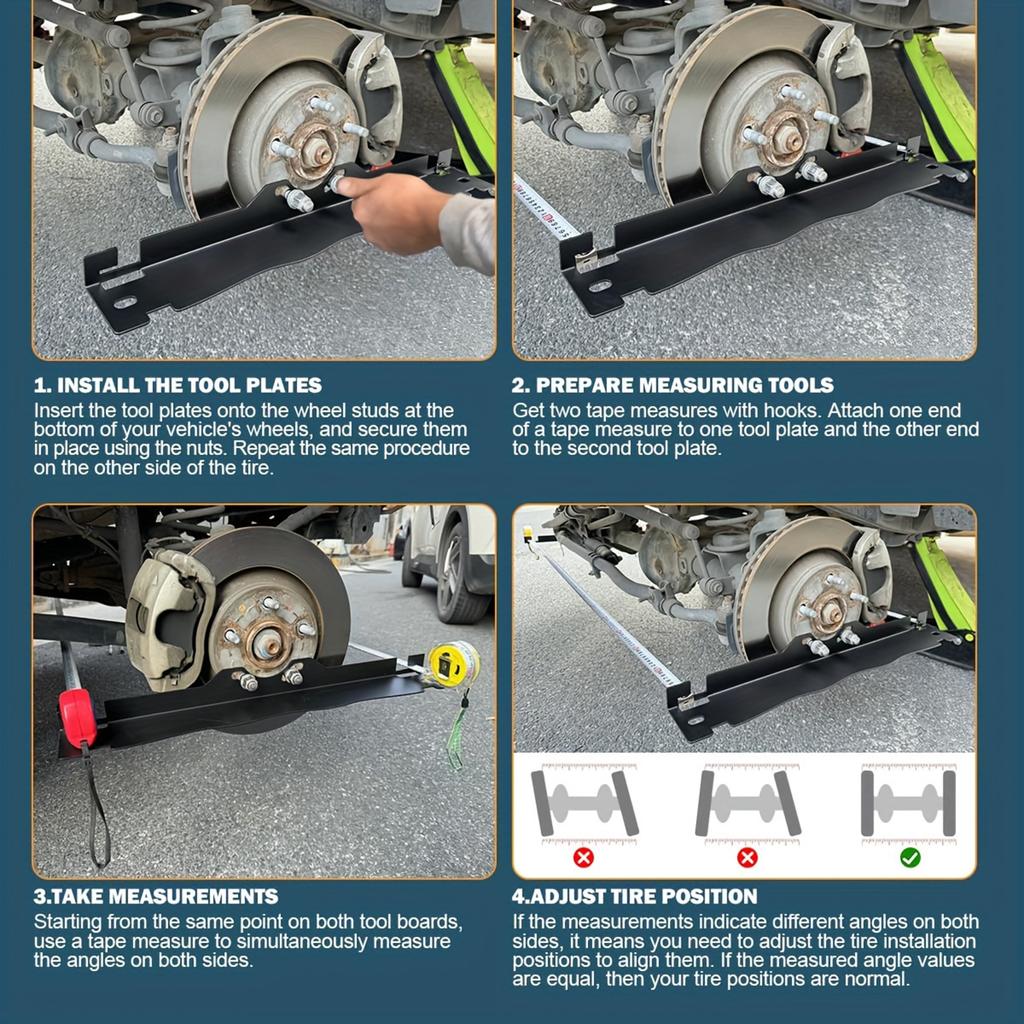 1. INSTALL THE TOOL PLATES
Insert the tool plates onto the wheel studs at the bottom of your vehicle's wheels, and secure them in place using the nuts. Repeat the same procedure on the other side of the tire.

2. PREPARE MEASURING TOOLS
Get two tape measures with hooks. Attach one end of a tape measure to one tool plate and the other end to the second tool plate.

3.TAKE MEASUREMENTS
Starting from the same point on both tool boards, use a tape measure to simultaneously measure the angles on both sides.

4.ADJUST TIRE POSITION
If the measurements indicate different angles on both sides, it means you need to adjust the tire installation positions to align them. If the measured angle values are equal, then your tire positions are normal.