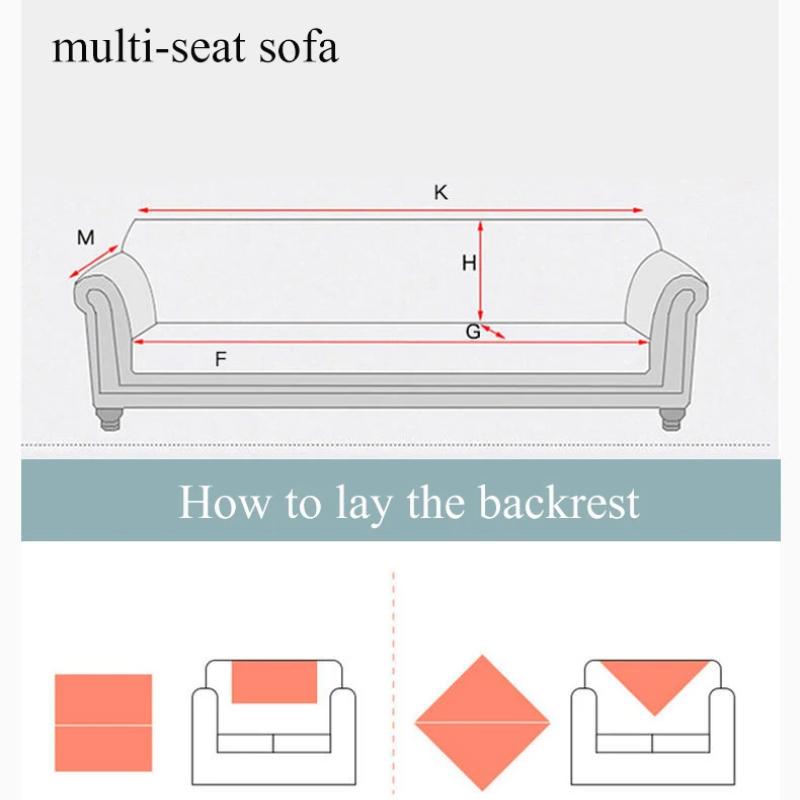 multi-seat sofa

K

M

H

G

F

How to lay the backrest