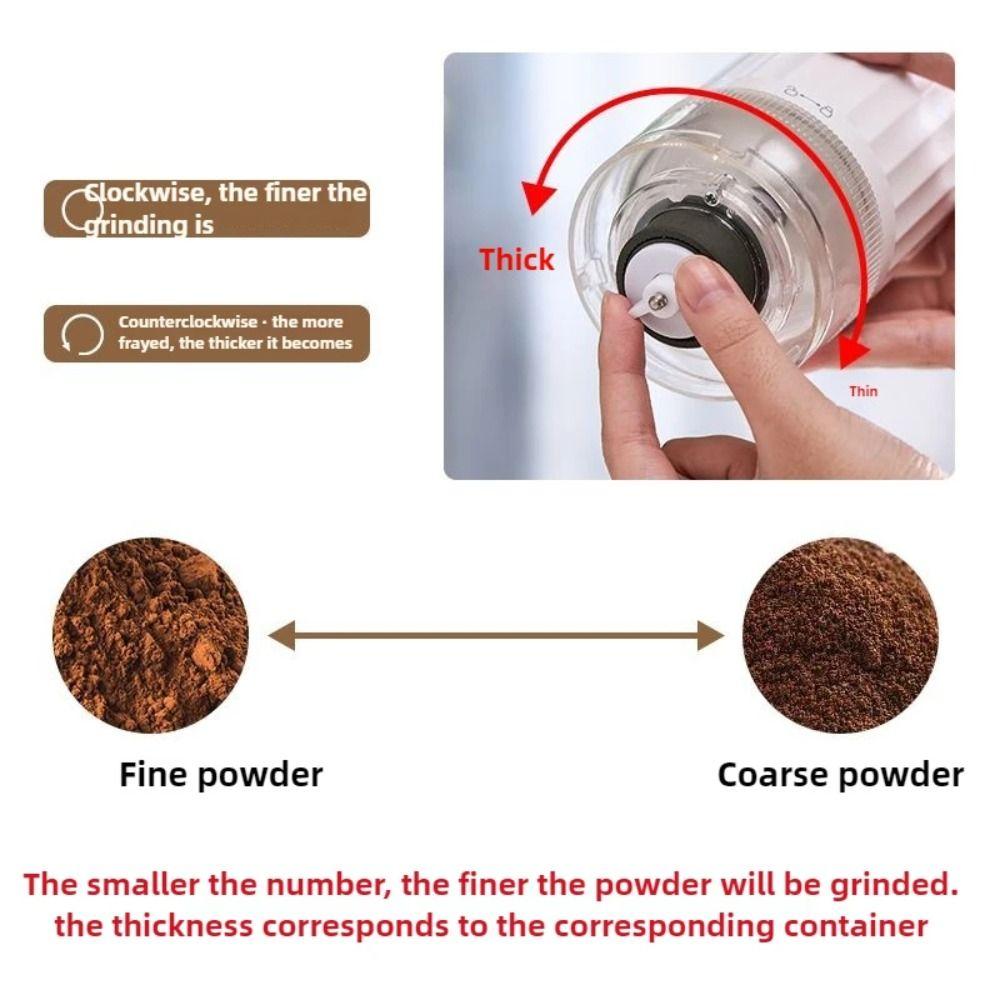 Clockwise, the finer the grinding is

Counterclockwise · the more frayed, the thicker it becomes

Thick

Thin

Fine powder

Coarse powder

The smaller the number, the finer the powder will be grinded. the thickness corresponds to the corresponding container