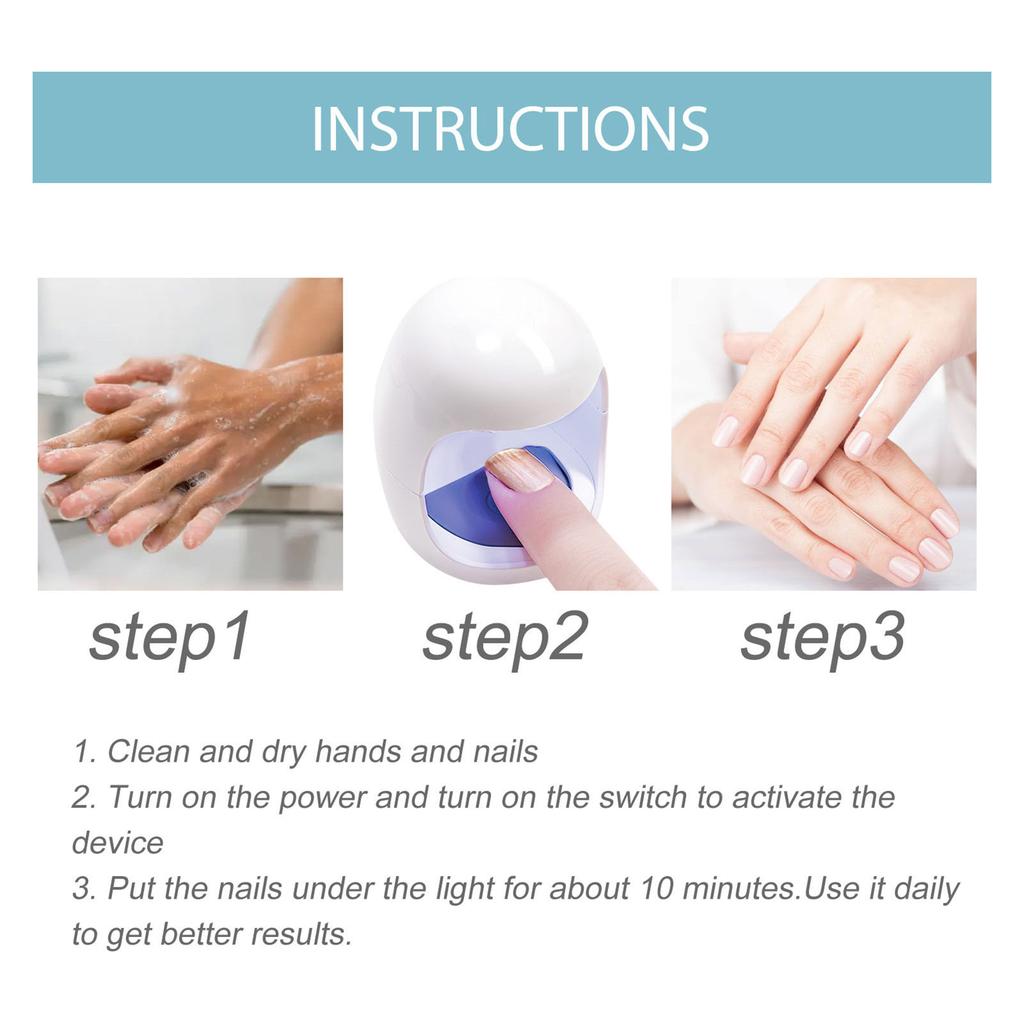 INSTRUCTIONS

step1

step2

step3

1. Clean and dry hands and nails
2. Turn on the power and turn on the switch to activate the device
3. Put the nails under the light for about 10 minutes.Use it daily to get better results.