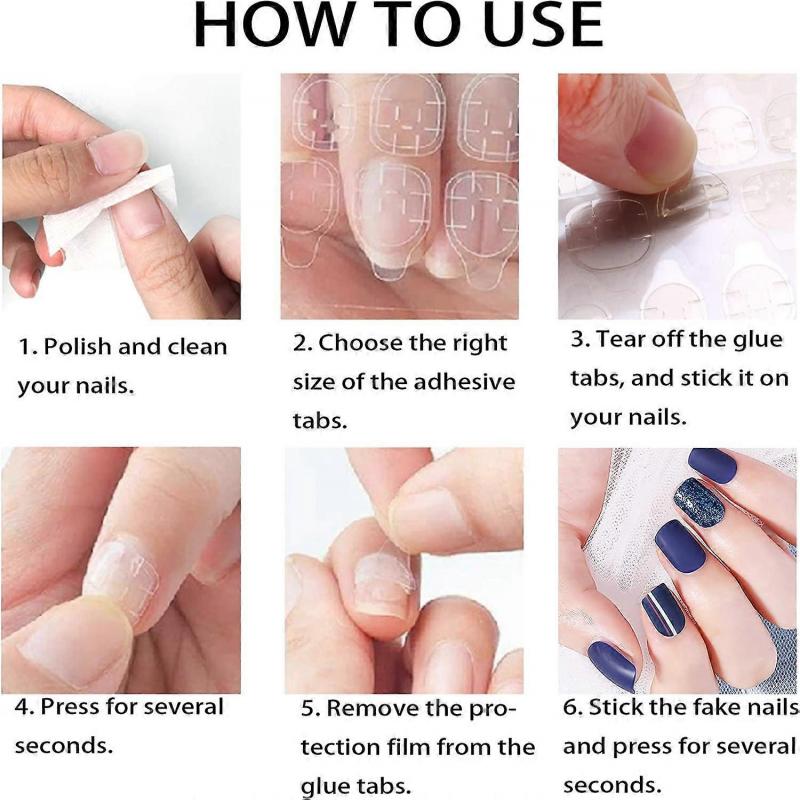 HOW TO USE

1. Polish and clean your nails.

2. Choose the right size of the adhesive tabs.

3. Tear off the glue tabs, and stick it on your nails.

4. Press for several seconds.

5. Remove the protection film from the glue tabs.

6. Stick the fake nails and press for several seconds.