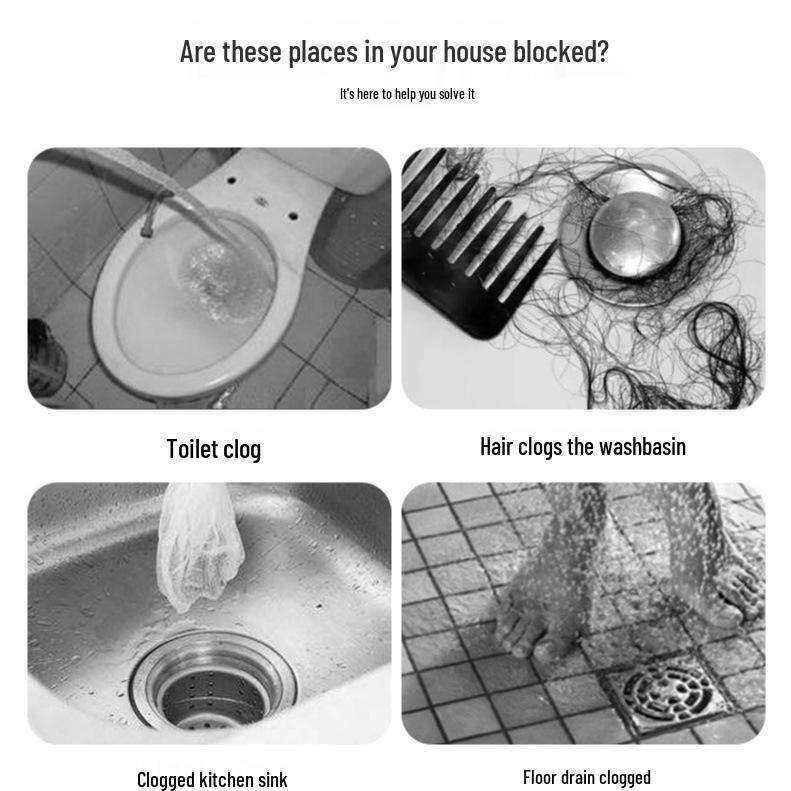 Are these places in your house blocked?

It's here to help you solve it

Toilet clog

Hair clogs the washbasin

Clogged kitchen sink

Floor drain clogged