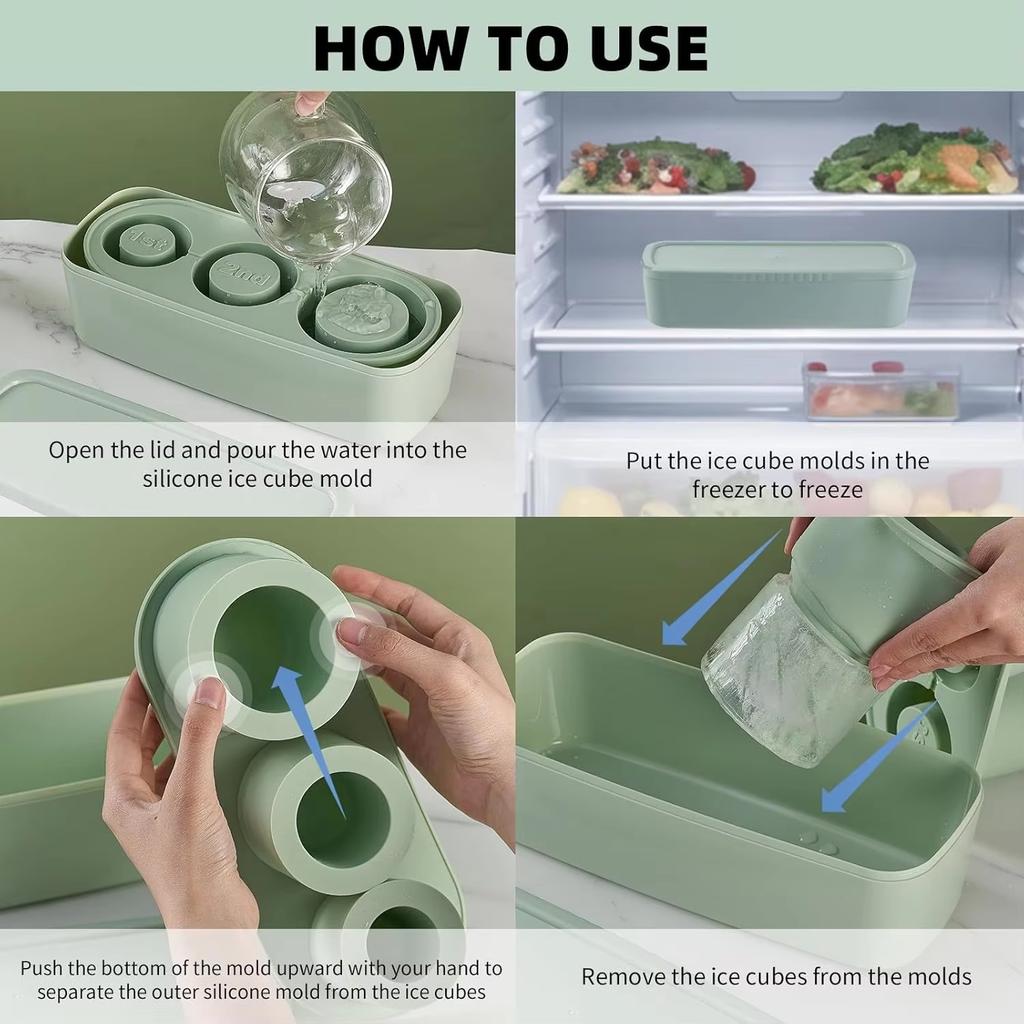 HOW TO USE

1st

2nd

Open the lid and pour the water into the silicone ice cube mold

Put the ice cube molds in the freezer to freeze

Push the bottom of the mold upward with your hand to separate the outer silicone mold from the ice cubes

Remove the ice cubes from the molds