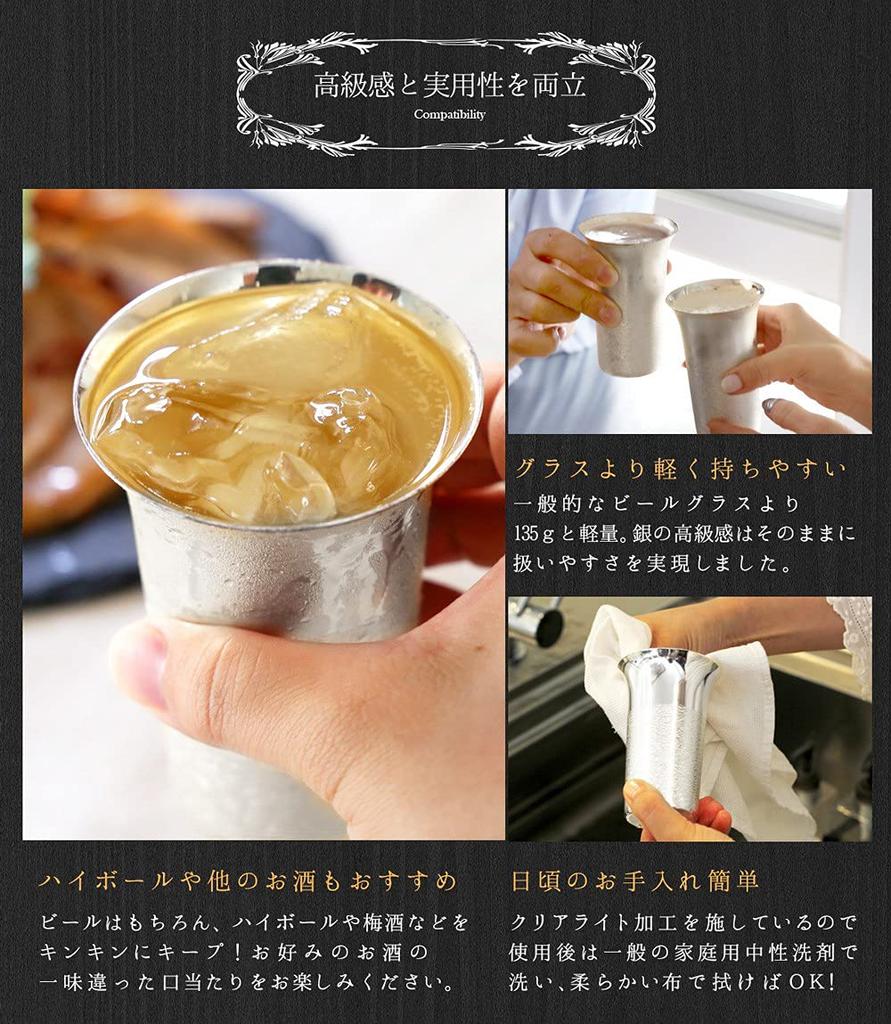 高級感と実用性を両立
Compatibility

グラスより軽く持ちやすい
一般的なビールグラスより135ｇと軽量。銀の高級感はそのままに扱いやすさを実現しました。

ハイボールや他のお酒もおすすめ
ビールはもちろん、ハイボールや梅酒などをキンキンにキープ！お好みのお酒の一味違った口当たりをお楽しみください。

日頃のお手入れ簡単
クリアライト加工を施しているので使用後は一般の家庭用中性洗剤で洗い、柔らかい布で拭けばOK!