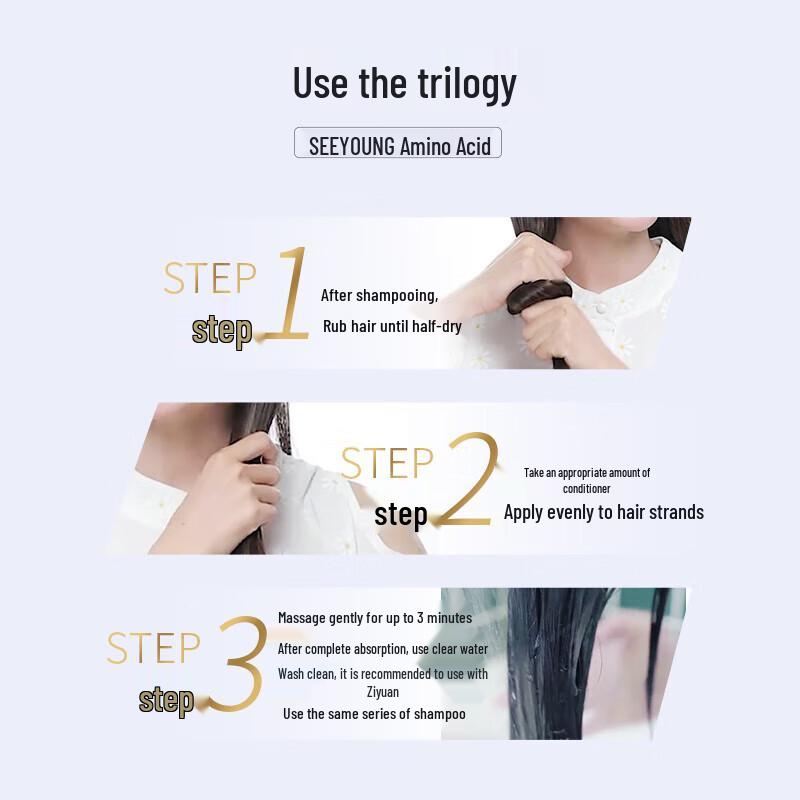 Use the trilogy

SEEYOUNG Amino Acid

STEP 1
step

After shampooing,

Rub hair until half-dry

STEP 2
step

Take an appropriate amount of conditioner

Apply evenly to hair strands

STEP 3
step

Massage gently for up to 3 minutes

After complete absorption, use clear water

Wash clean, it is recommended to use with Ziyuan

Use the same series of shampoo