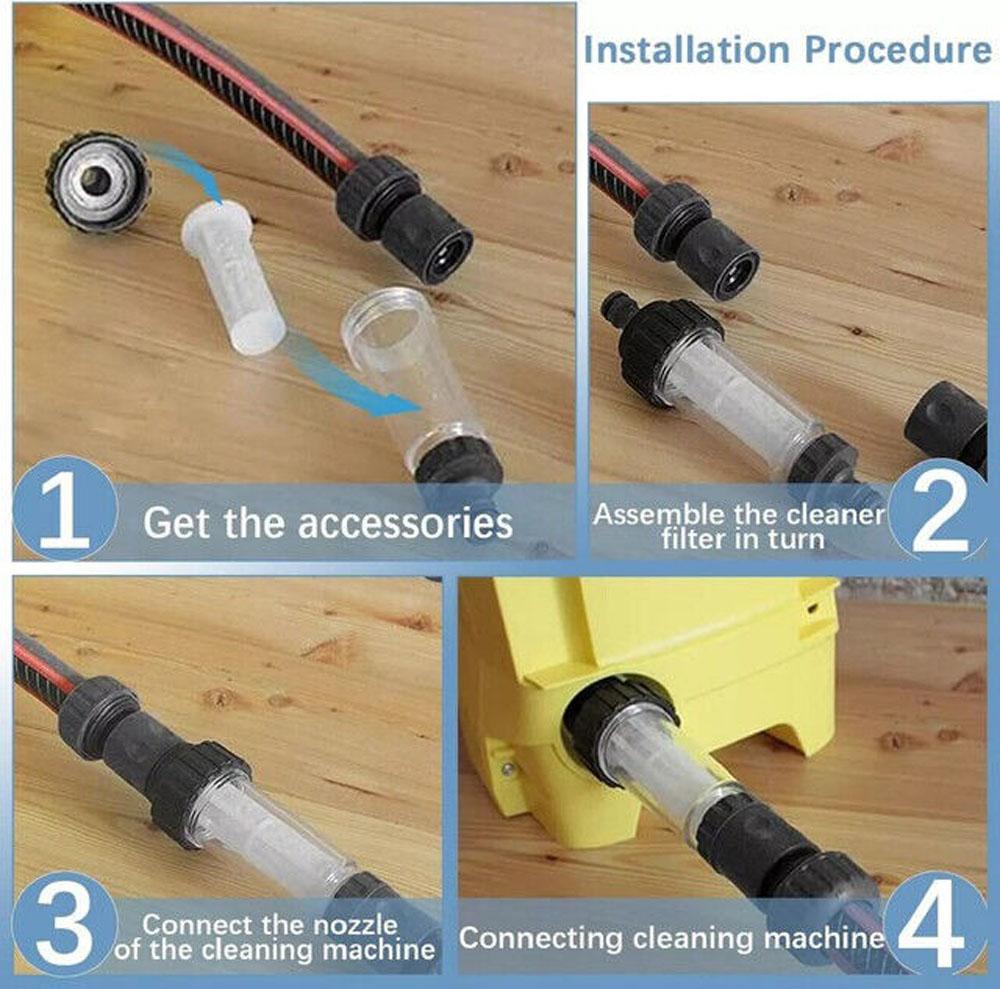 Installation Procedure

1 Get the accessories

Assemble the cleaner filter in turn 2

3 Connect the nozzle of the cleaning machine

Connecting cleaning machine 4