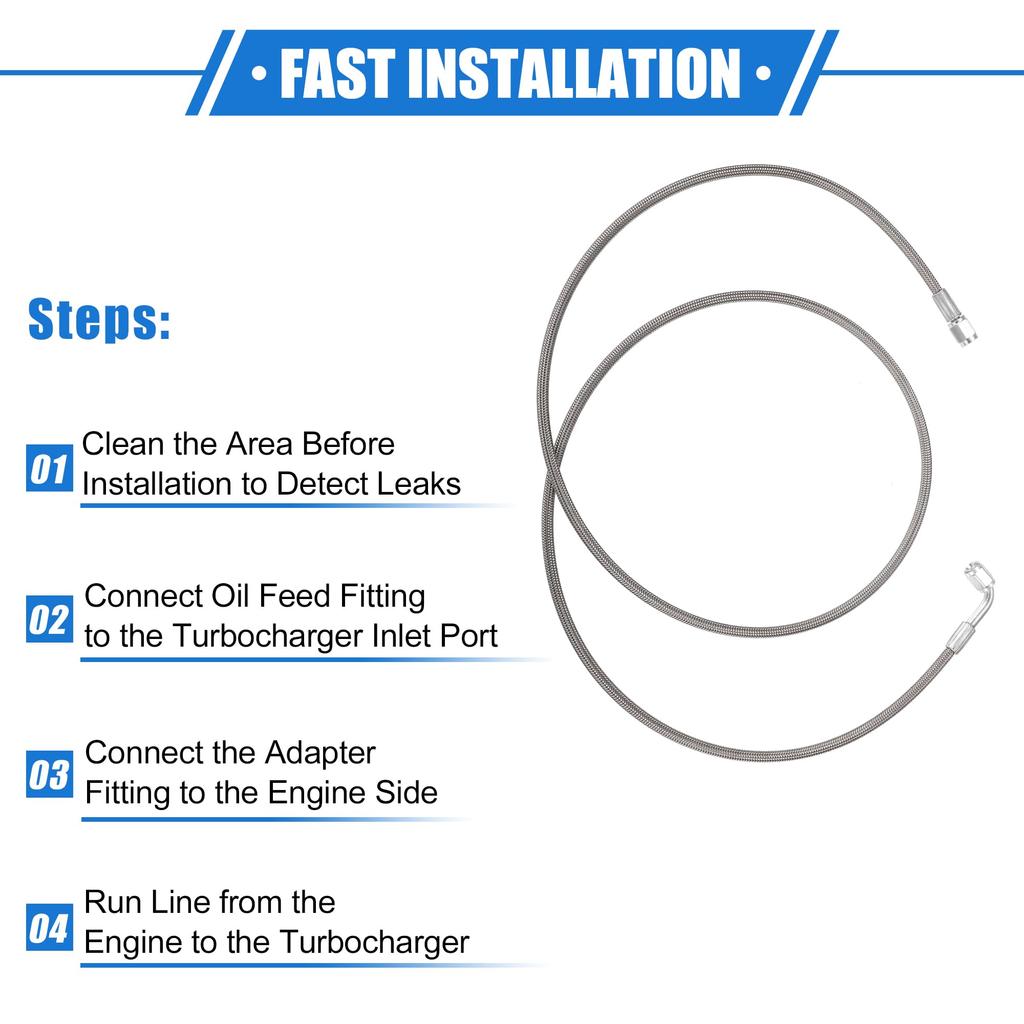 • FAST INSTALLATION •

Steps:

01 Clean the Area Before Installation to Detect Leaks

02 Connect Oil Feed Fitting to the Turbocharger Inlet Port

03 Connect the Adapter Fitting to the Engine Side

04 Run Line from the Engine to the Turbocharger