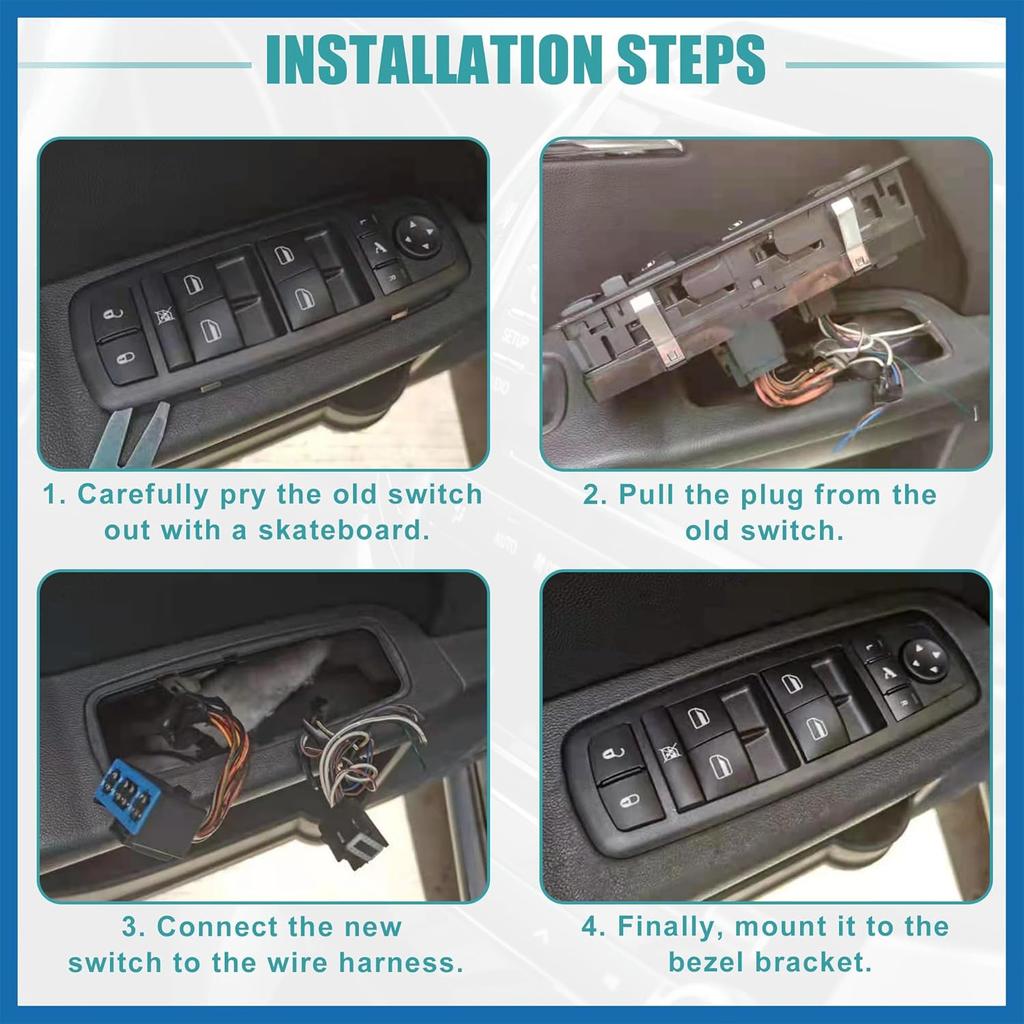 INSTALLATION STEPS

1. Carefully pry the old switch out with a skateboard.

2. Pull the plug from the old switch.

3. Connect the new switch to the wire harness.

4. Finally, mount it to the bezel bracket.