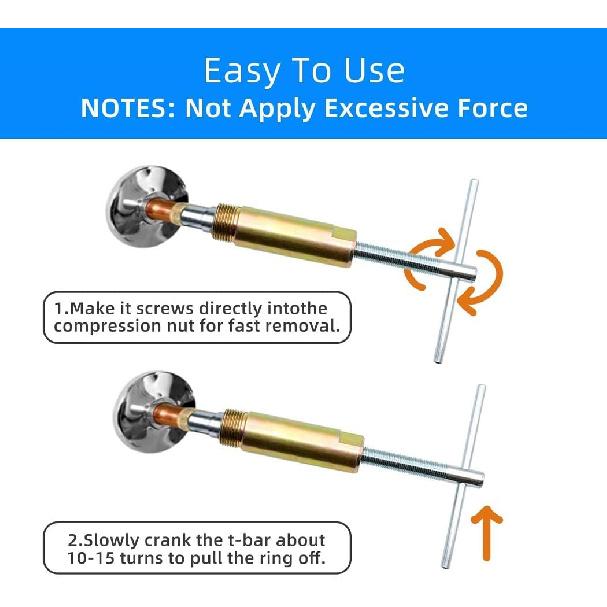 Easy To Use
NOTES: Not Apply Excessive Force

1.Make it screws directly intothe compression nut for fast removal.

2.Slowly crank the t-bar about 10-15 turns to pull the ring off.