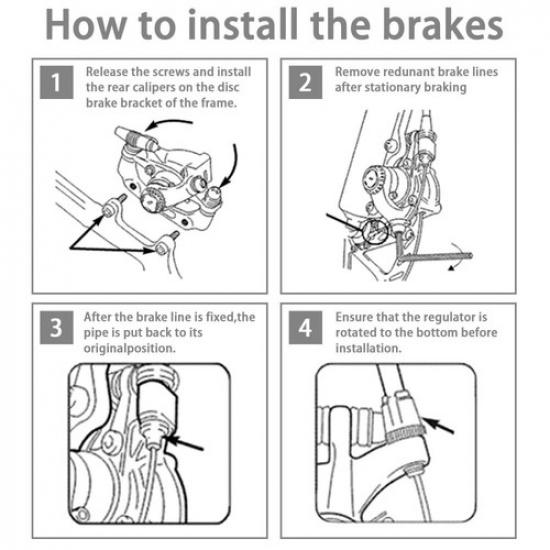 How to install the brakes

1 Release the screws and install the rear calipers on the disc brake bracket of the frame.

2 Remove redunant brake lines after stationary braking

3 After the brake line is fixed,the pipe is put back to its originalposition.

4 Ensure that the regulator is rotated to the bottom before installation.