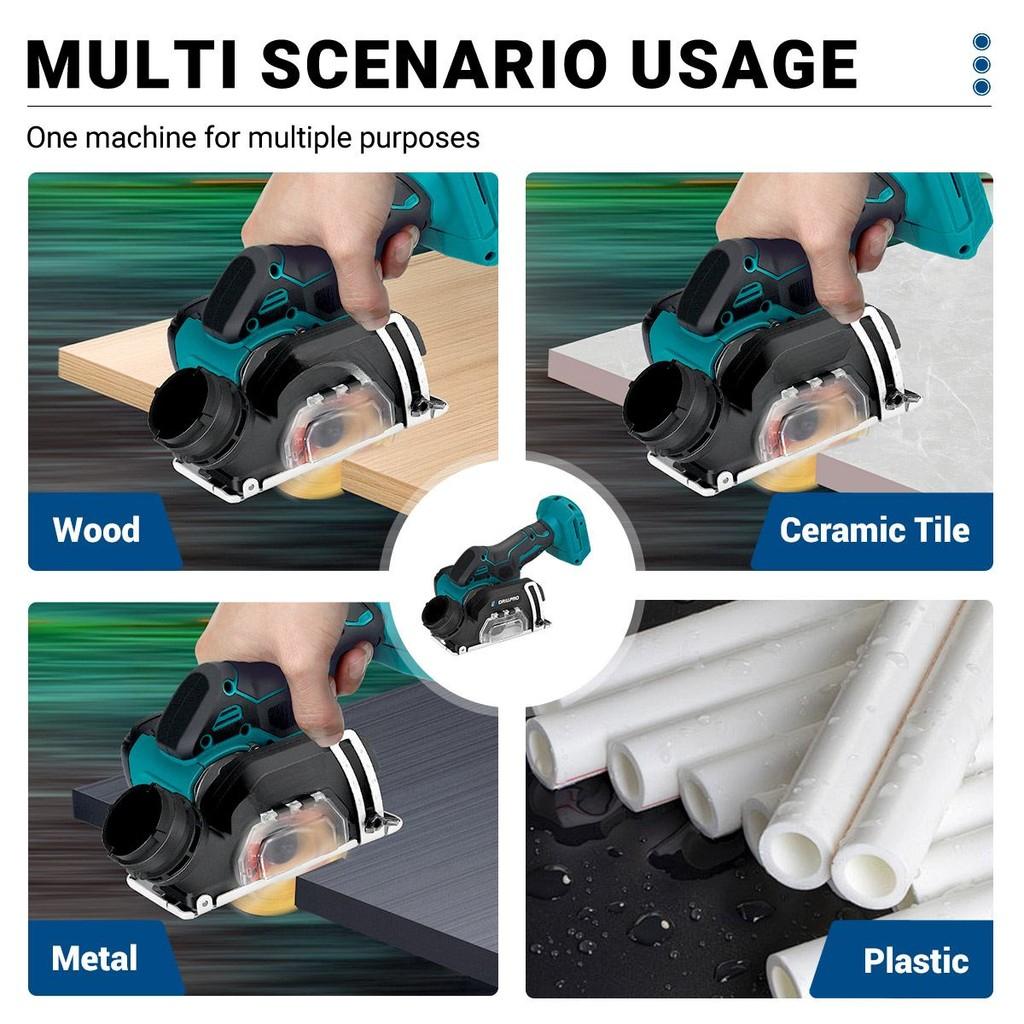 MULTI SCENARIO USAGE

One machine for multiple purposes

Wood

Ceramic Tile

DRILLPRO

Metal

Plastic