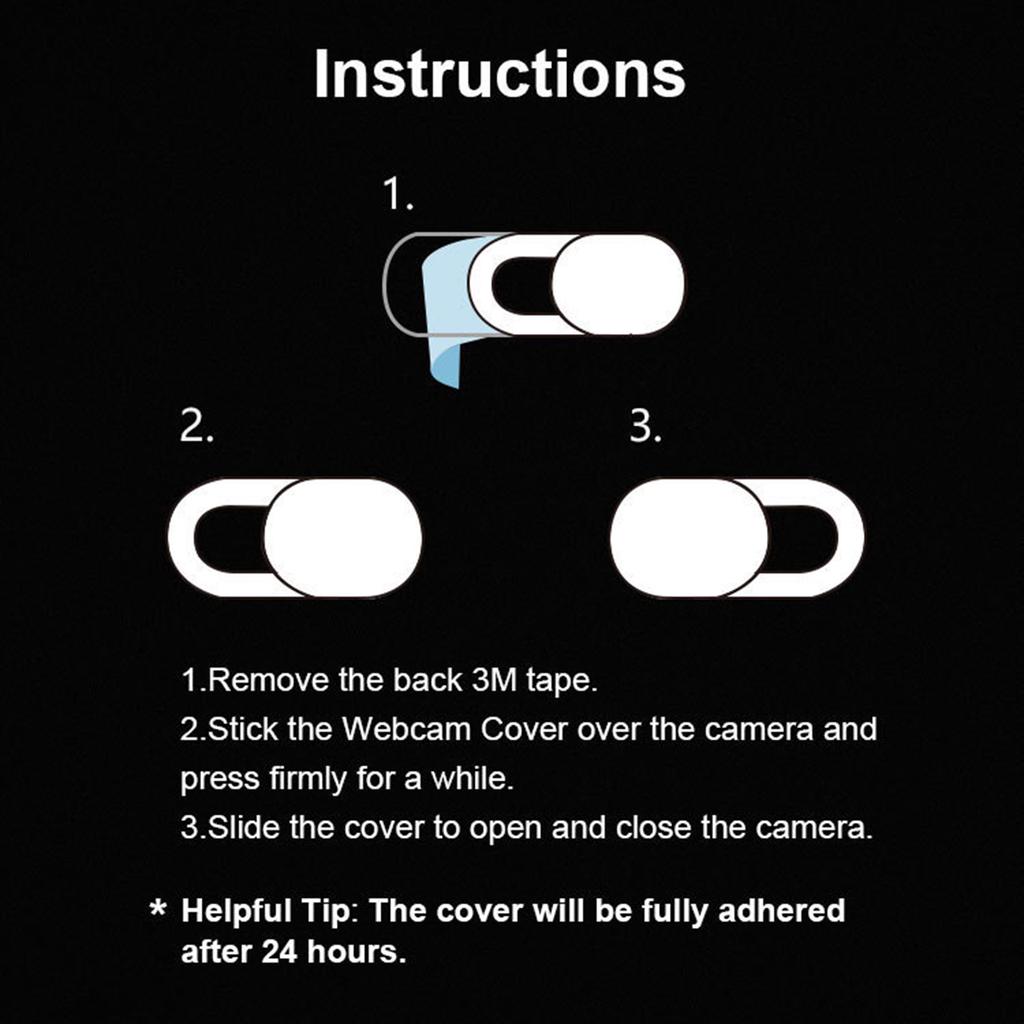 Instructions

1.

2.

3.

1.Remove the back 3M tape.
2.Stick the Webcam Cover over the camera and press firmly for a while.
3.Slide the cover to open and close the camera.

* Helpful Tip: The cover will be fully adhered after 24 hours.