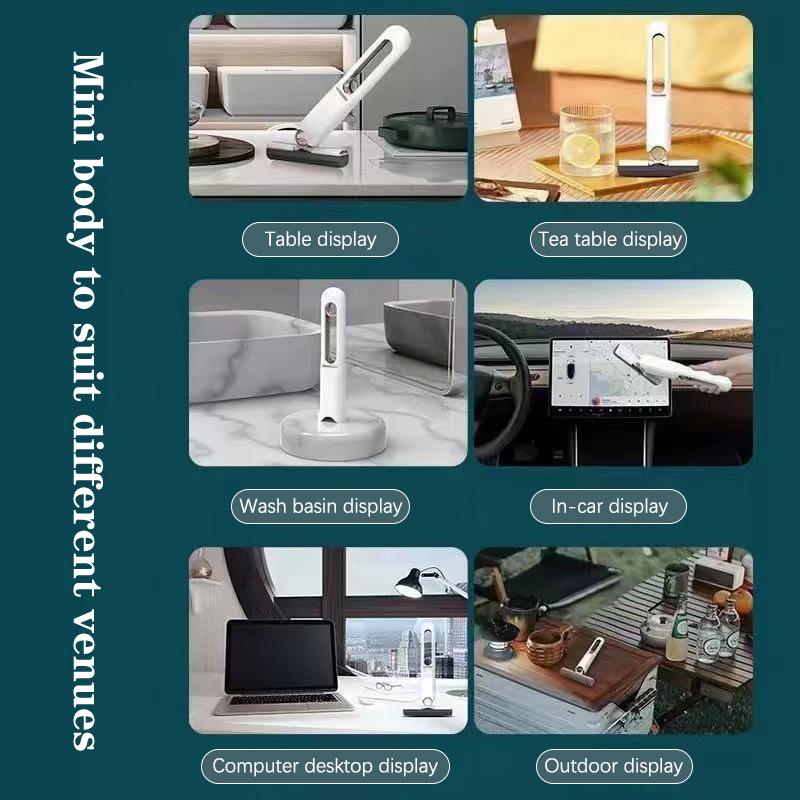 Mini body to suit different venues

Table display

Tea table display

Wash basin display

In-car display

Computer desktop display

Outdoor display