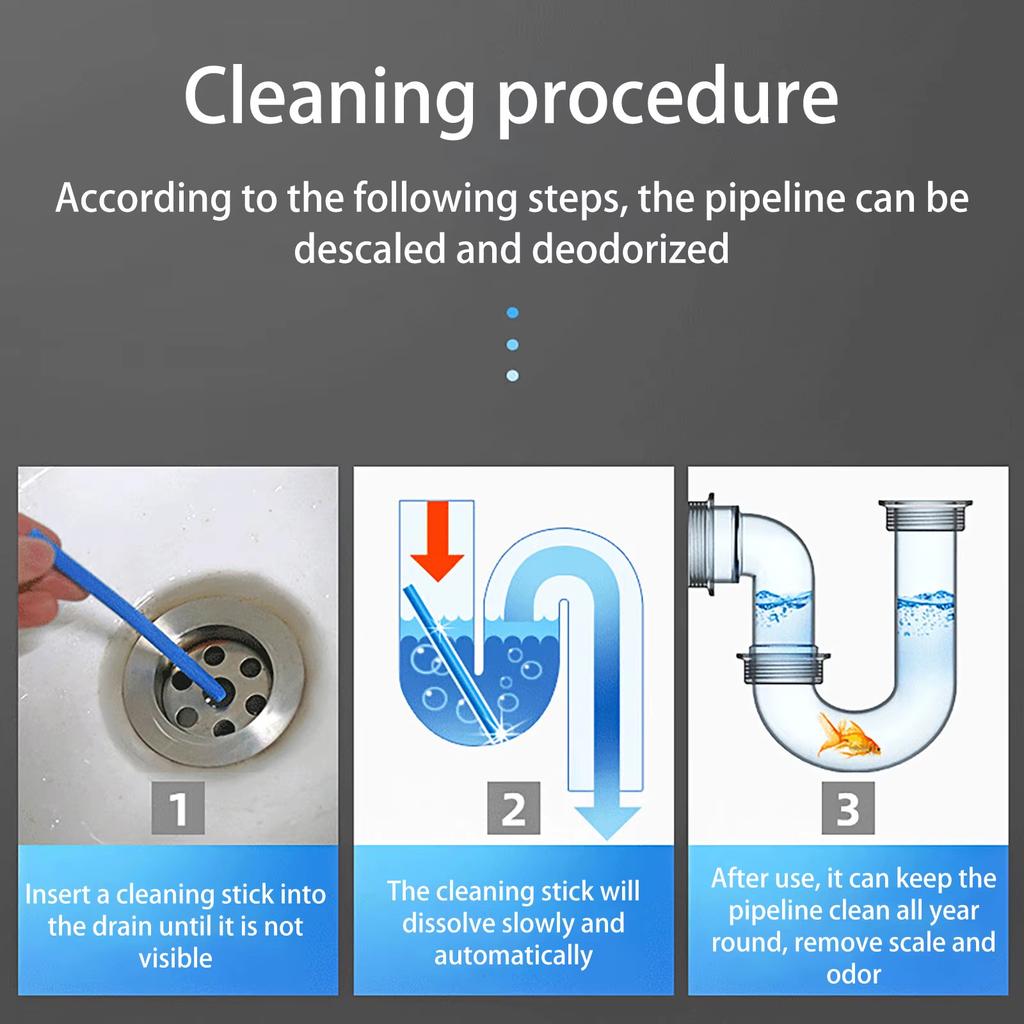 Cleaning procedure

According to the following steps, the pipeline can be descaled and deodorized

1

Insert a cleaning stick into the drain until it is not visible

2

The cleaning stick will dissolve slowly and automatically

3

After use, it can keep the pipeline clean all year round, remove scale and odor