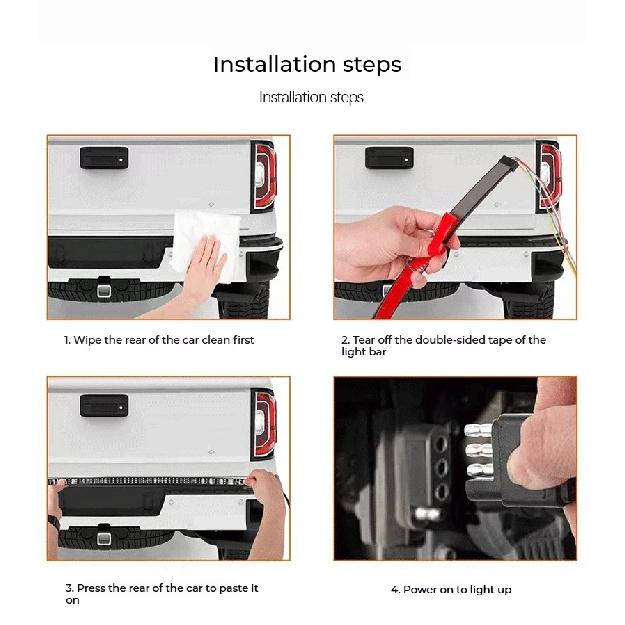 Installation steps

Installation steps

1. Wipe the rear of the car clean first

2. Tear off the double-sided tape of the light bar

3. Press the rear of the car to paste it on

4. Power on to light up