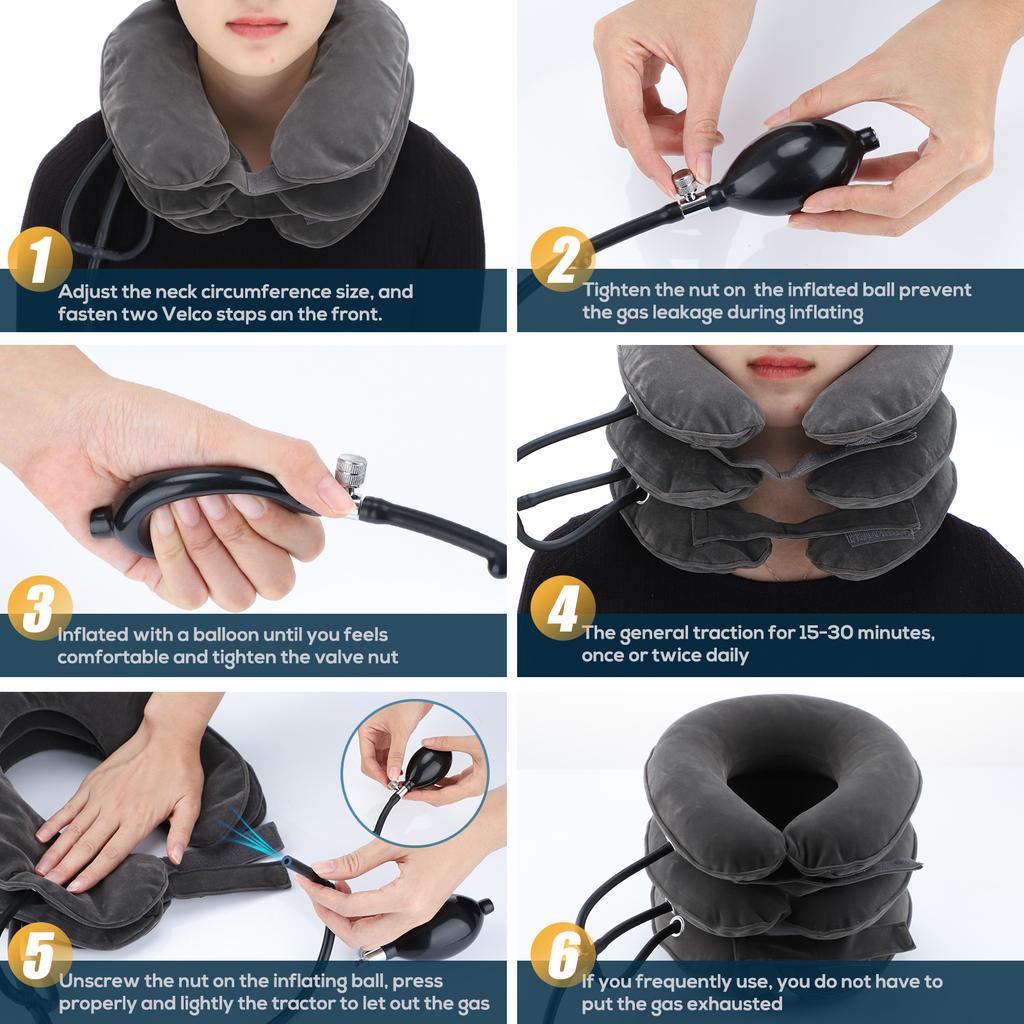 1
Adjust the neck circumference size, and fasten two Velco staps an the front.

2
Tighten the nut on the inflated ball prevent the gas leakage during inflating

3
Inflated with a balloon until you feels comfortable and tighten the valve nut

4
The general traction for 15-30 minutes, once or twice daily

5
Unscrew the nut on the inflating ball, press properly and lightly the tractor to let out the gas

6
If you frequently use, you do not have to put the gas exhausted