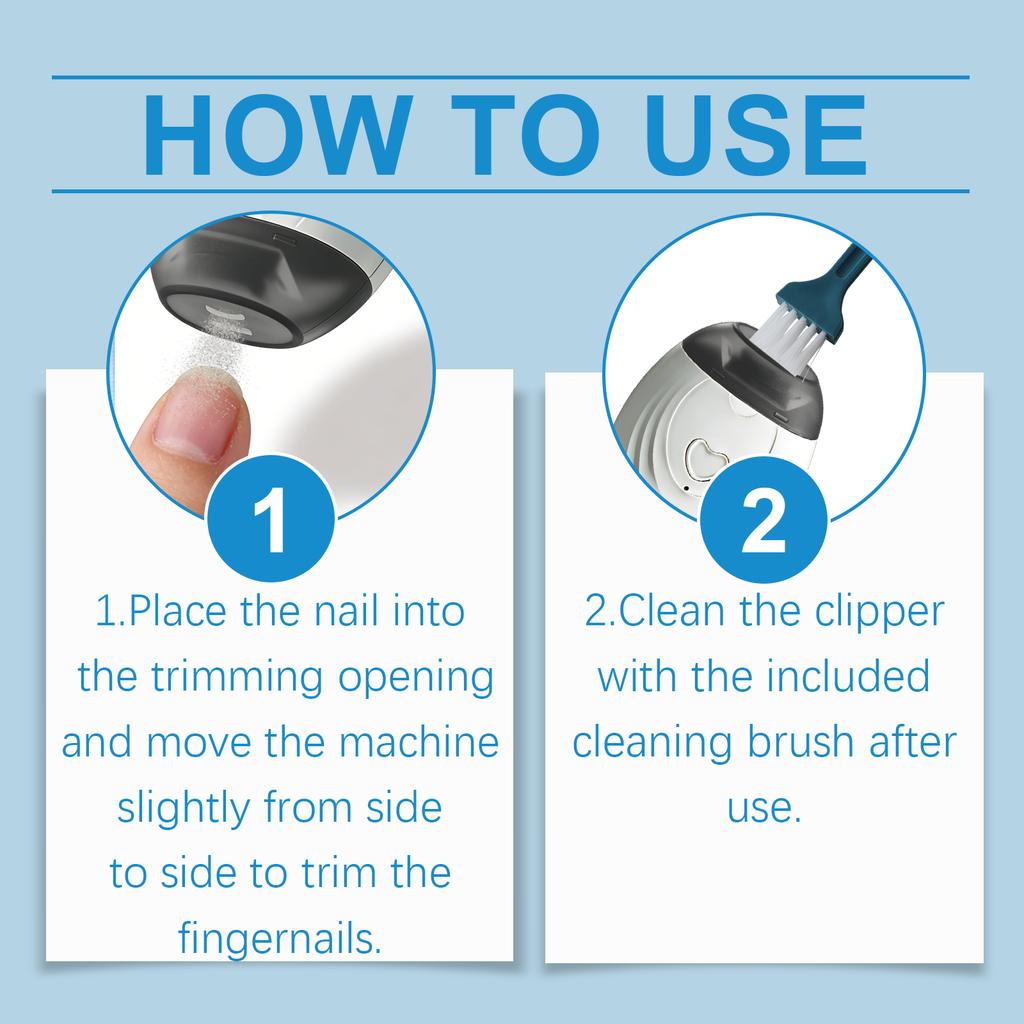 HOW TO USE

1

1.Place the nail into the trimming opening and move the machine slightly from side to side to trim the fingernails.

2

2.Clean the clipper with the included cleaning brush after use.