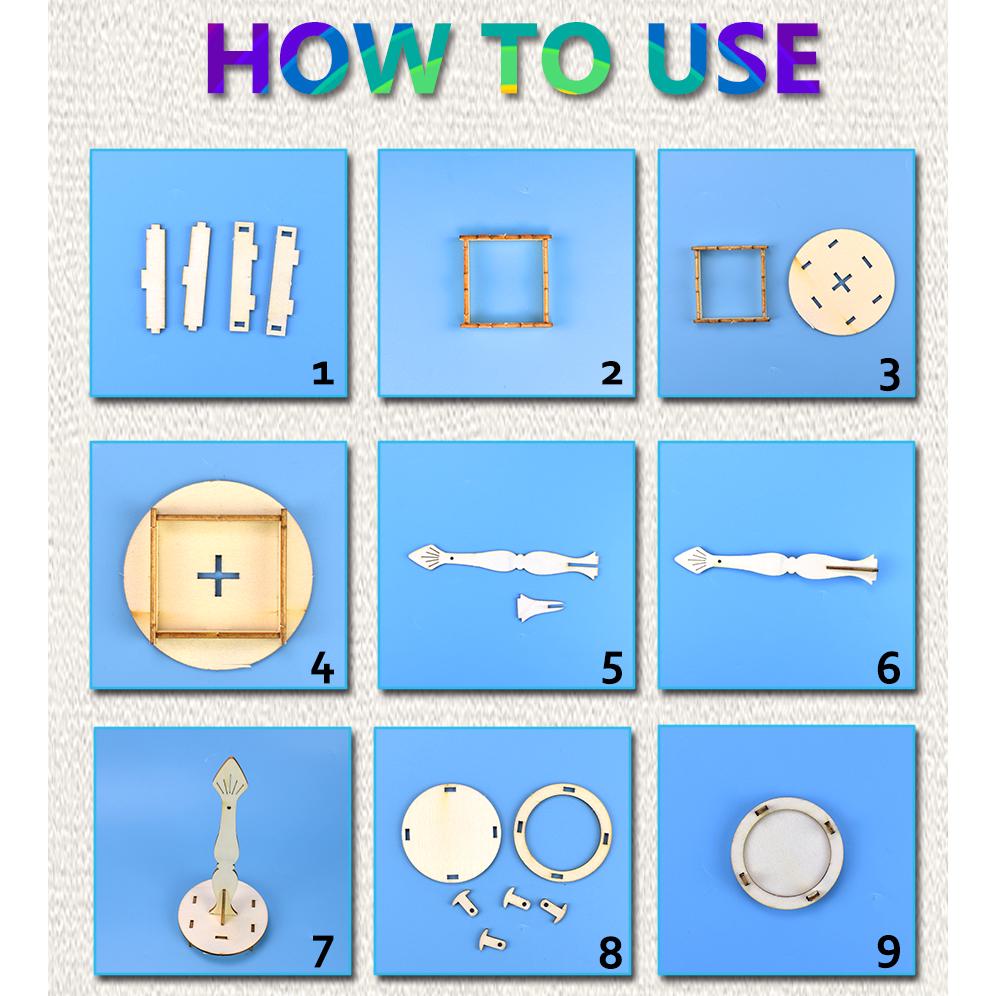 HOW TO USE

1

2

3

4

5

6

7

8

9