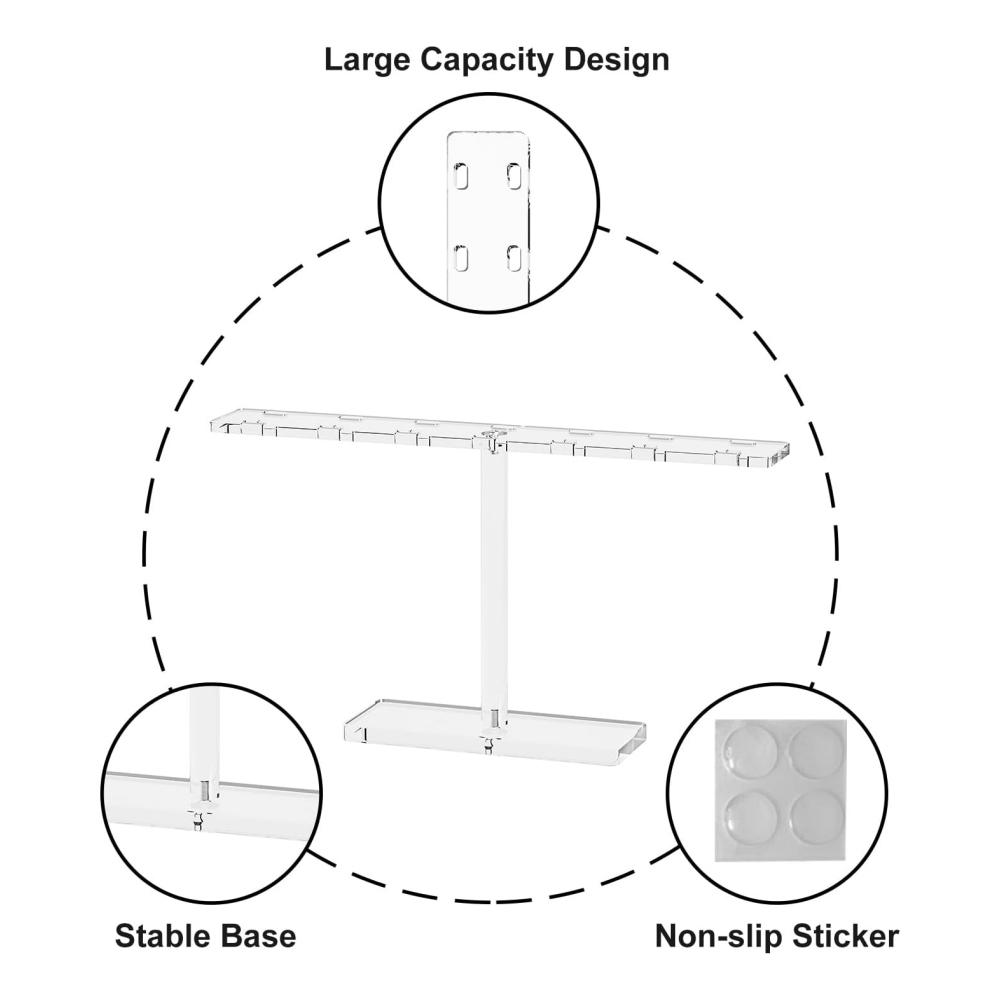 Large Capacity Design

Stable Base

Non-slip Sticker