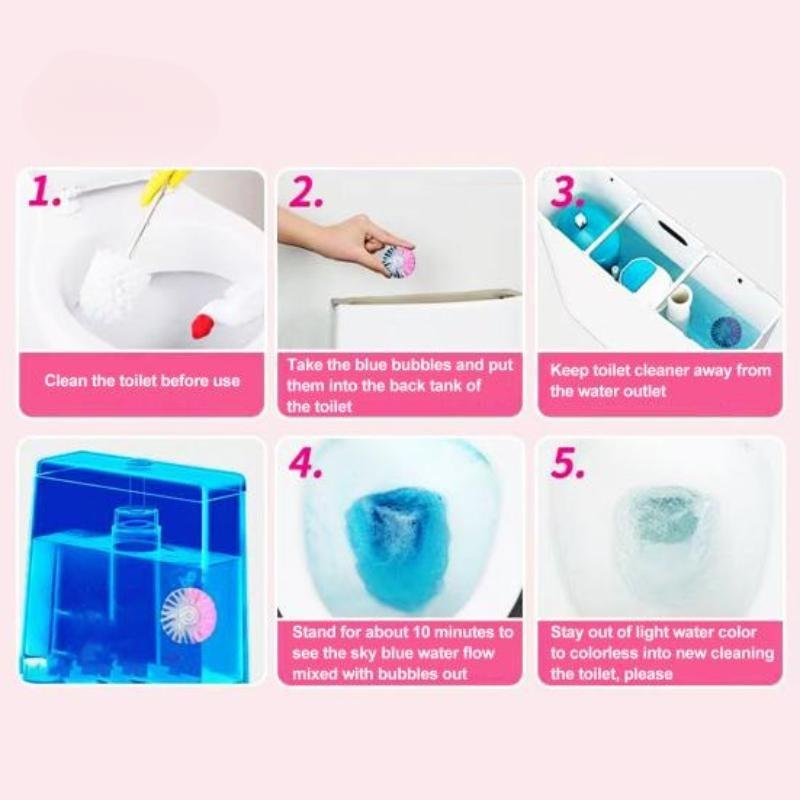 1.

Clean the toilet before use

2.

Take the blue bubbles and put them into the back tank of the toilet

3.

Keep toilet cleaner away from the water outlet

4.

Stand for about 10 minutes to see the sky blue water flow mixed with bubbles out

5.

Stay out of light water color to colorless into new cleaning the toilet, please