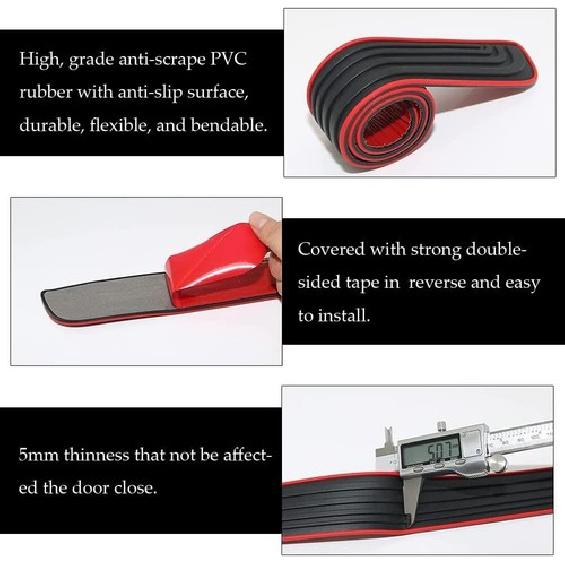 High, grade anti-scrape PVC rubber with anti-slip surface, durable, flexible, and bendable.

Covered with strong double-sided tape in reverse and easy to install.

5mm thinness that not be affected the door close.

5.07