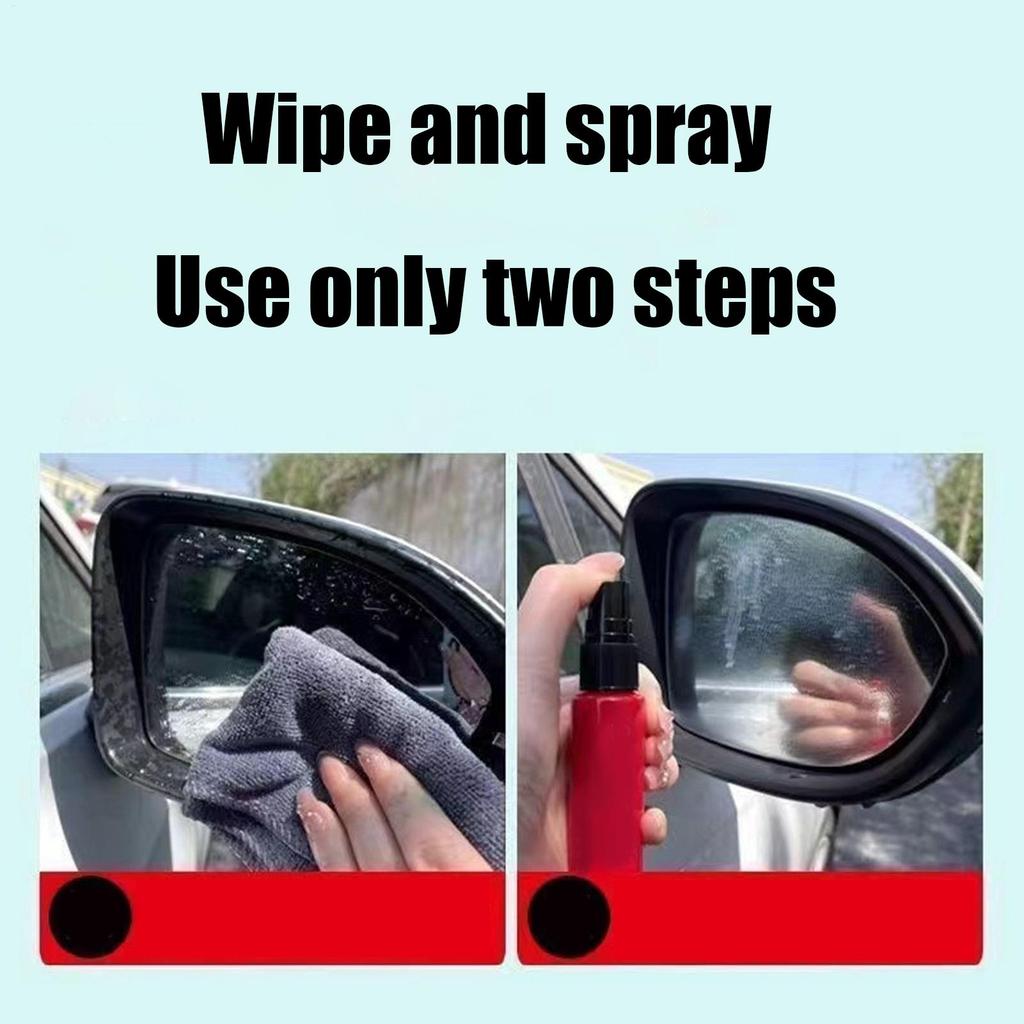 Wipe and spray

Use only two steps