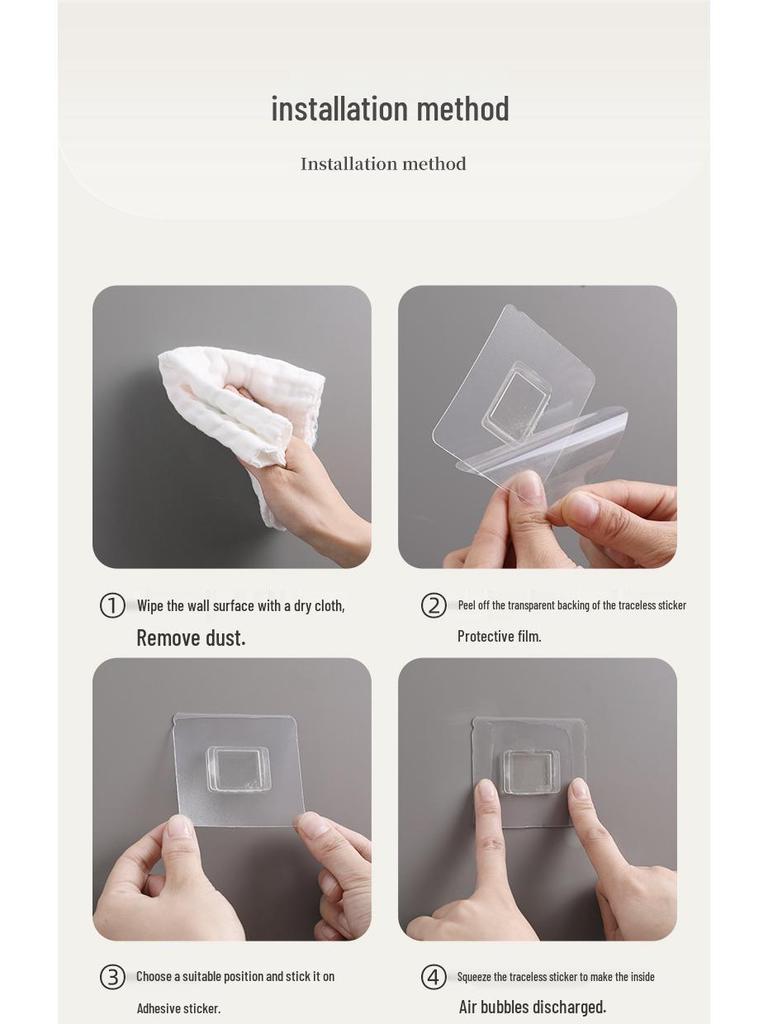 installation method

Installation method

① Wipe the wall surface with a dry cloth,
Remove dust.

② Peel off the transparent backing of the traceless sticker
Protective film.

③ Choose a suitable position and stick it on
Adhesive sticker.

④ Squeeze the traceless sticker to make the inside
Air bubbles discharged.