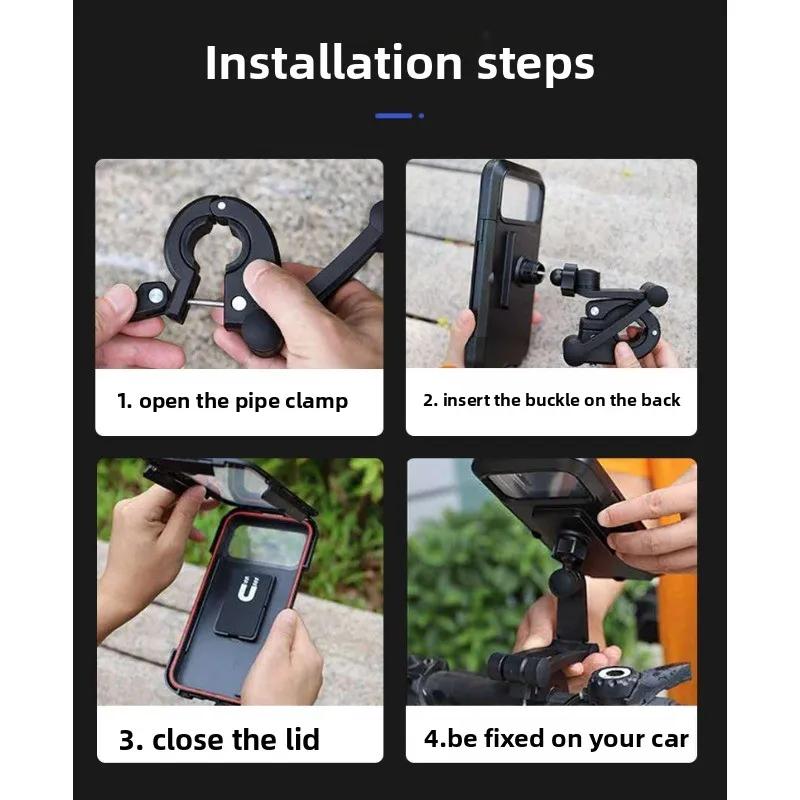 Installation steps

1. open the pipe clamp

2. insert the buckle on the back

3. close the lid

4.be fixed on your car