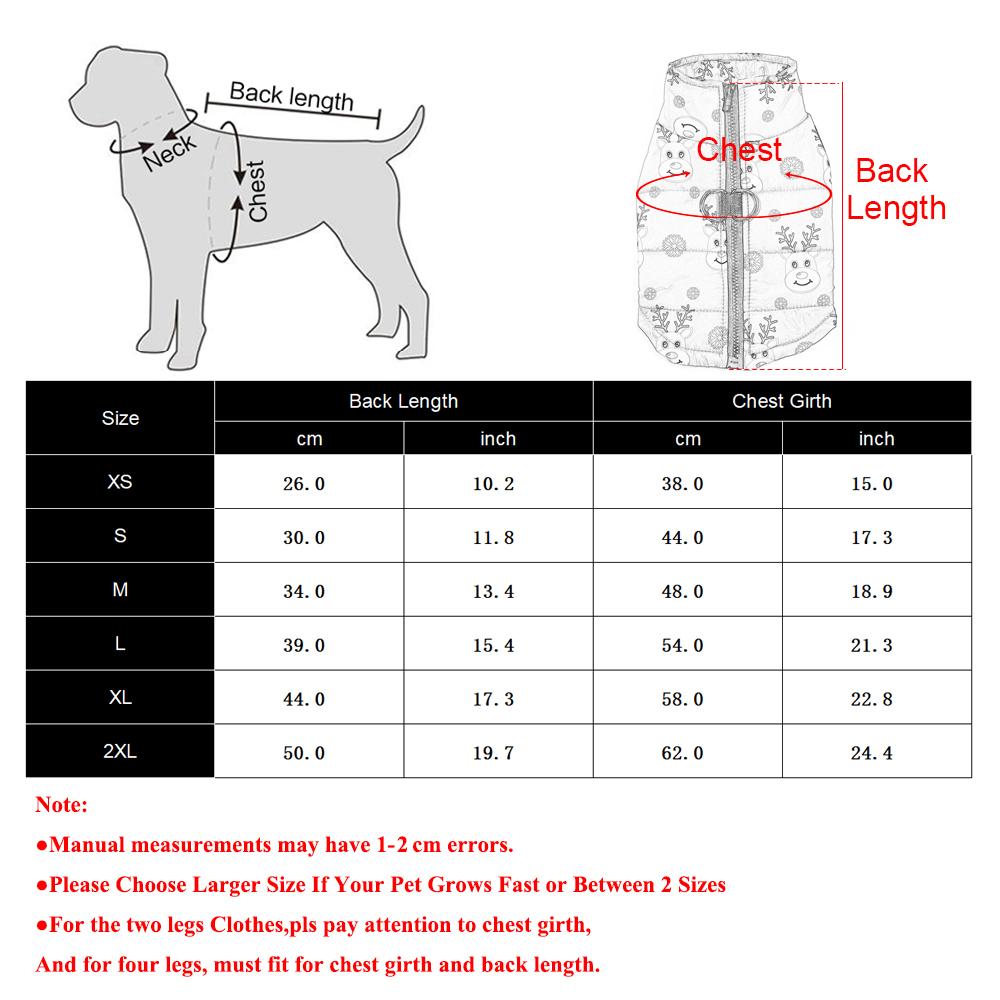 Back length
Neck
Chest

Chest
Back Length

| Size | Back Length cm | Back Length inch | Chest Girth cm | Chest Girth inch |
|---|---|---|---|---|
| XS | 26.0 | 10.2 | 38.0 | 15.0 |
| S | 30.0 | 11.8 | 44.0 | 17.3 |
| M | 34.0 | 13.4 | 48.0 | 18.9 |
| L | 39.0 | 15.4 | 54.0 | 21.3 |
| XL | 44.0 | 17.3 | 58.0 | 22.8 |
| 2XL | 50.0 | 19.7 | 62.0 | 24.4 |

Note:

●Manual measurements may have 1-2 cm errors.

●Please Choose Larger Size If Your Pet Grows Fast or Between 2 Sizes

●For the two legs Clothes,pls pay attention to chest girth,
And for four legs, must fit for chest girth and back length.