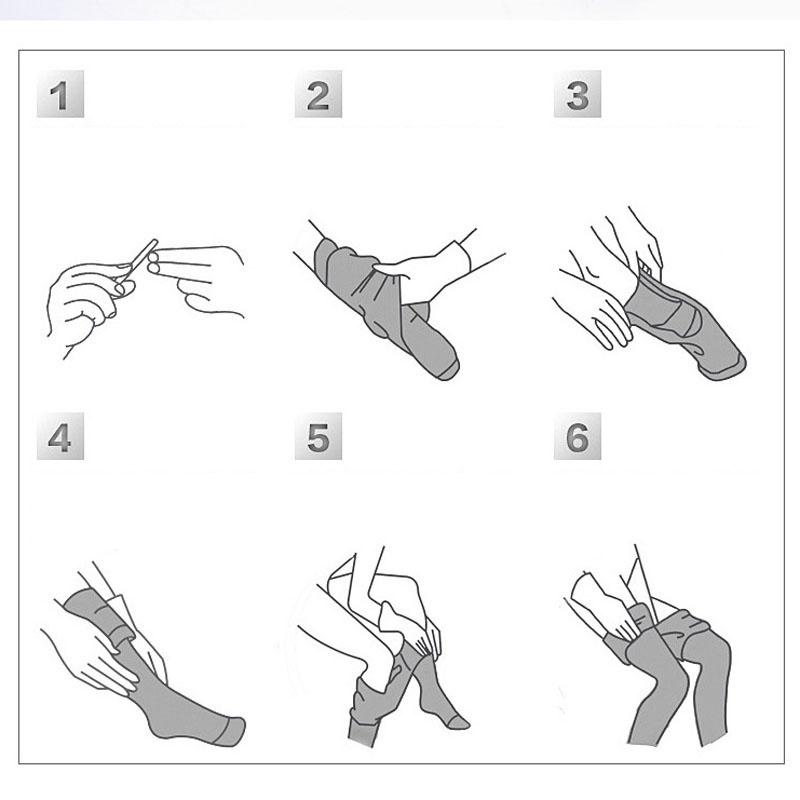 1

2

3

4

5

6