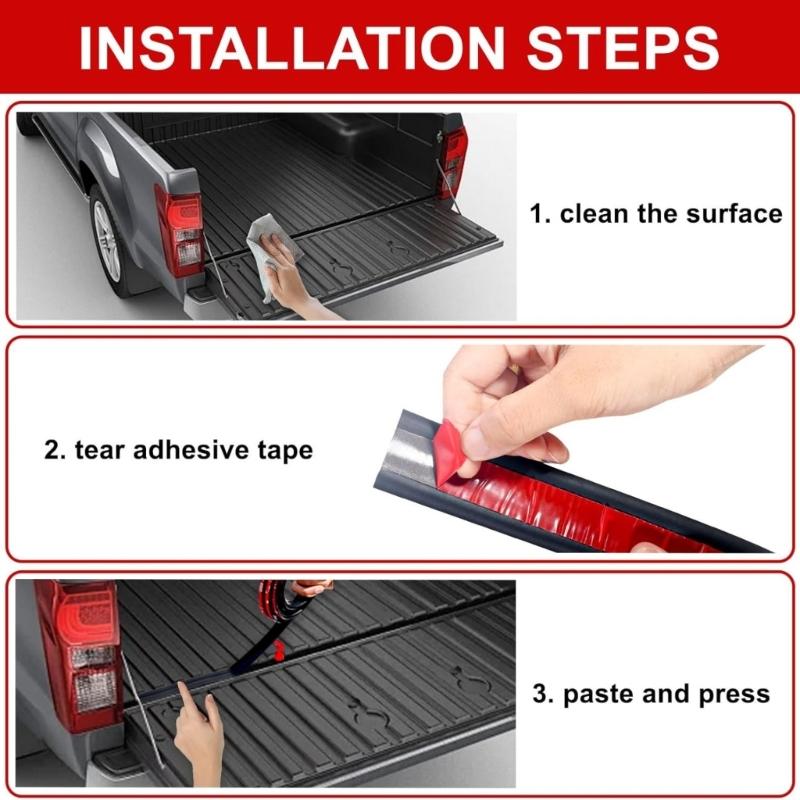 INSTALLATION STEPS

1. clean the surface

2. tear adhesive tape

3. paste and press