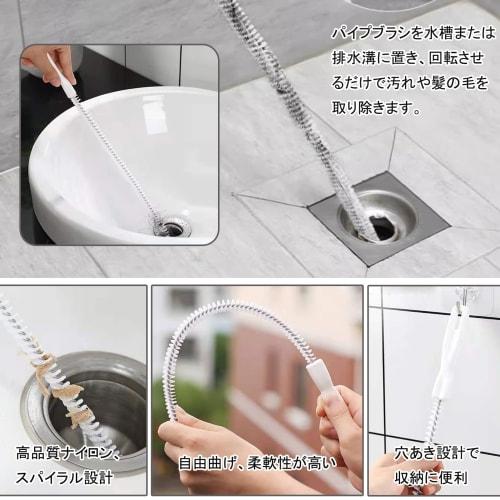 パイプブラシを水槽または排水溝に置き、回転させるだけで汚れや髪の毛を取り除きます。

高品質ナイロン、スパイラル設計

自由曲げ、柔軟性が高い

穴あき設計で収納に便利