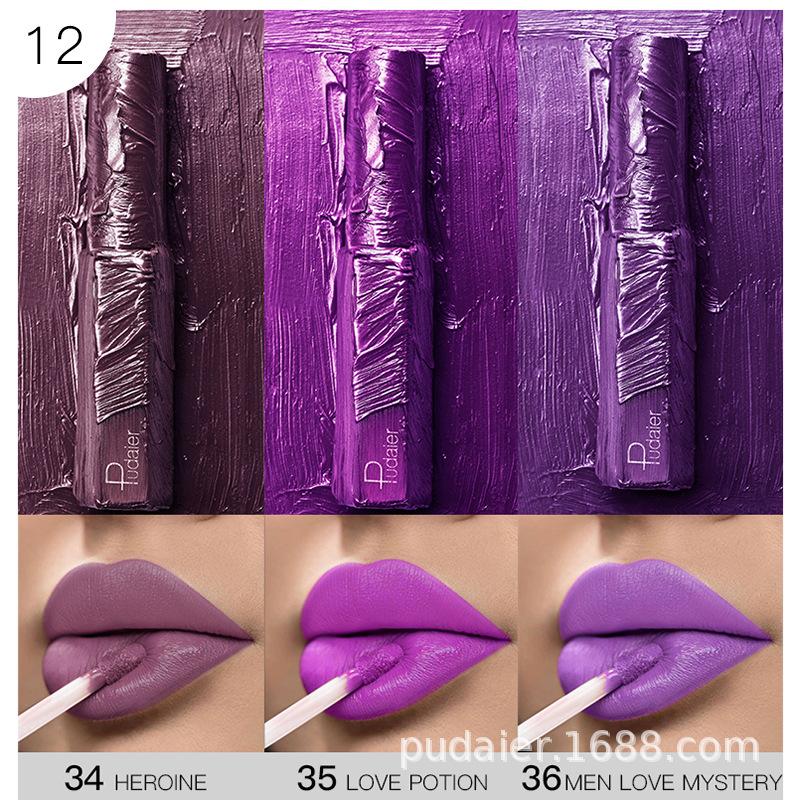 12

Pudaier

Pudaier

Pudaier

pudaier.1688.com

34 HEROINE

35 LOVE POTION

36 MEN LOVE MYSTERY