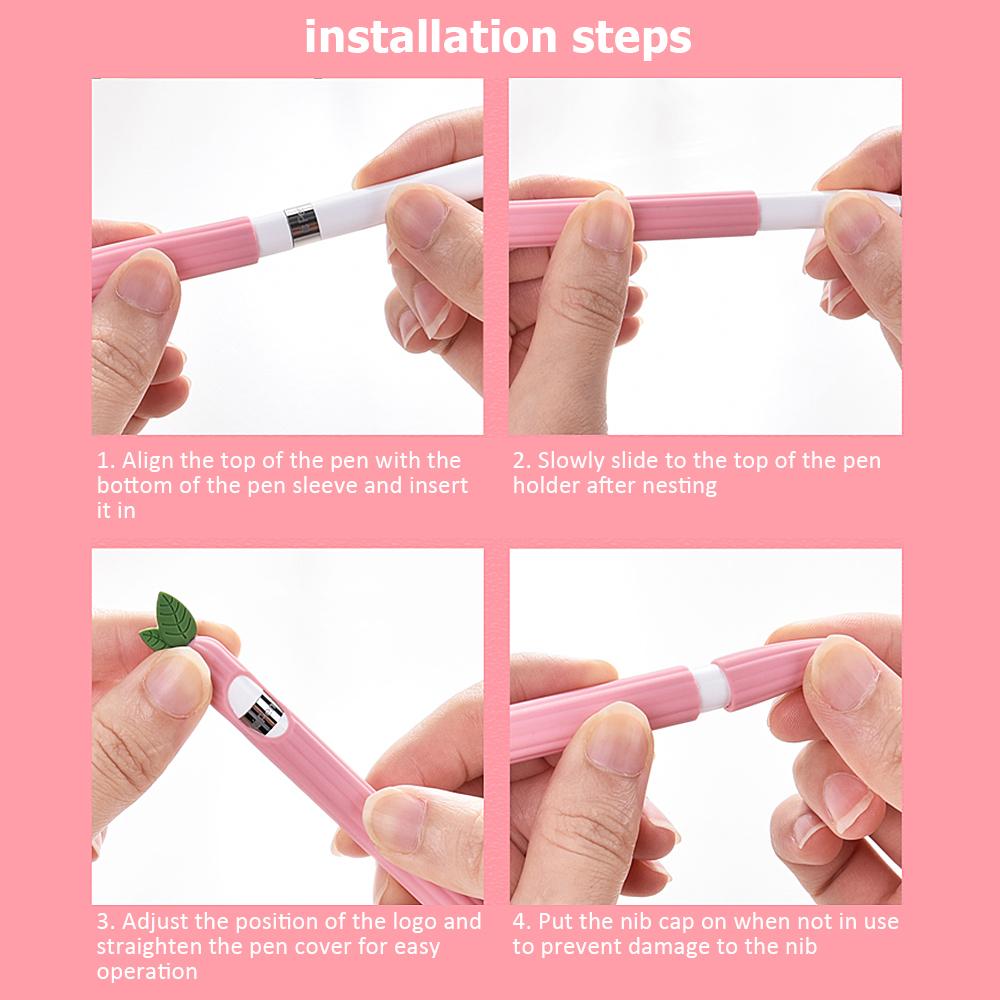 installation steps

1. Align the top of the pen with the bottom of the pen sleeve and insert it in

2. Slowly slide to the top of the pen holder after nesting

3. Adjust the position of the logo and straighten the pen cover for easy operation

4. Put the nib cap on when not in use to prevent damage to the nib