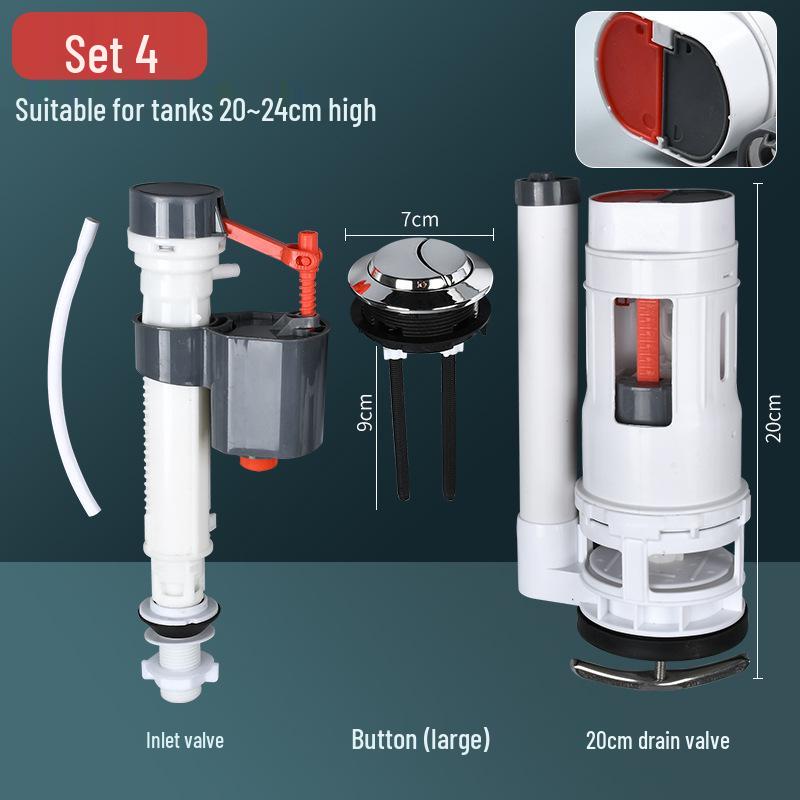 Set 4
Suitable for tanks 20~24cm high

7cm

9cm

20cm

Inlet valve

Button (large)

20cm drain valve