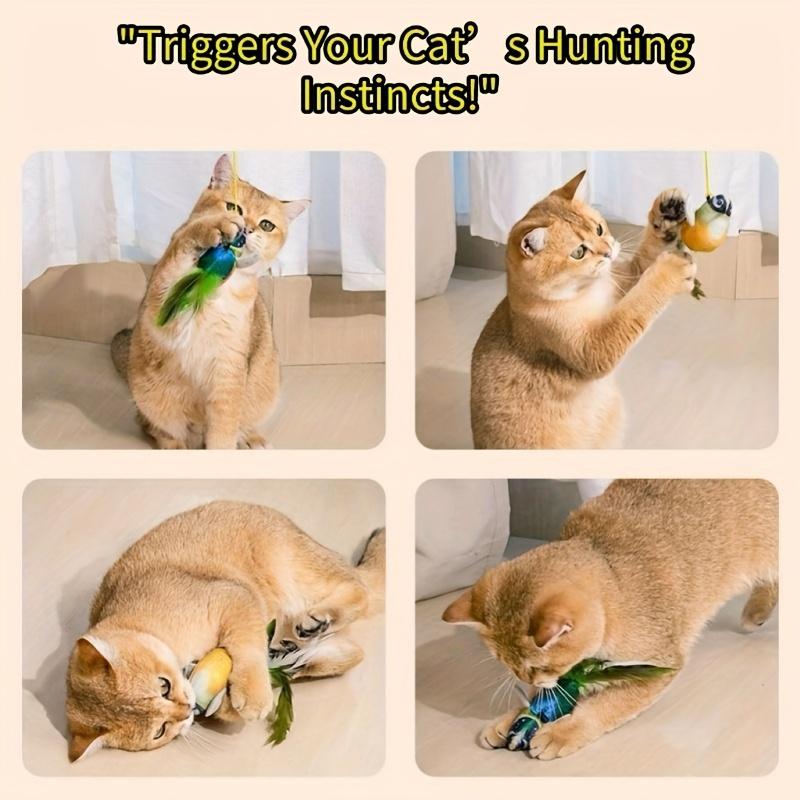 "Triggers Your Cat’ s Hunting Instincts!"